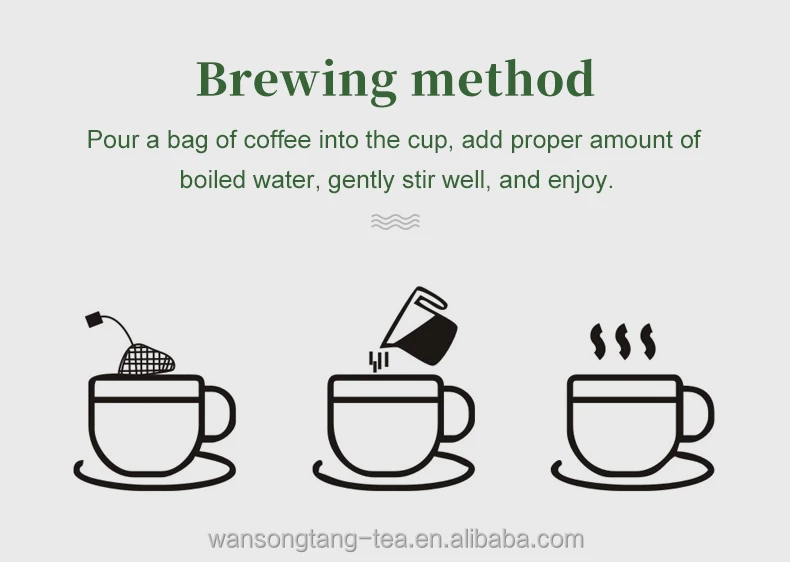 Brewing method

Pour a bag of coffee into the cup, add proper amount of boiled water, gently stir well, and enjoy.

wansongtang-tea.en.alibaba.com