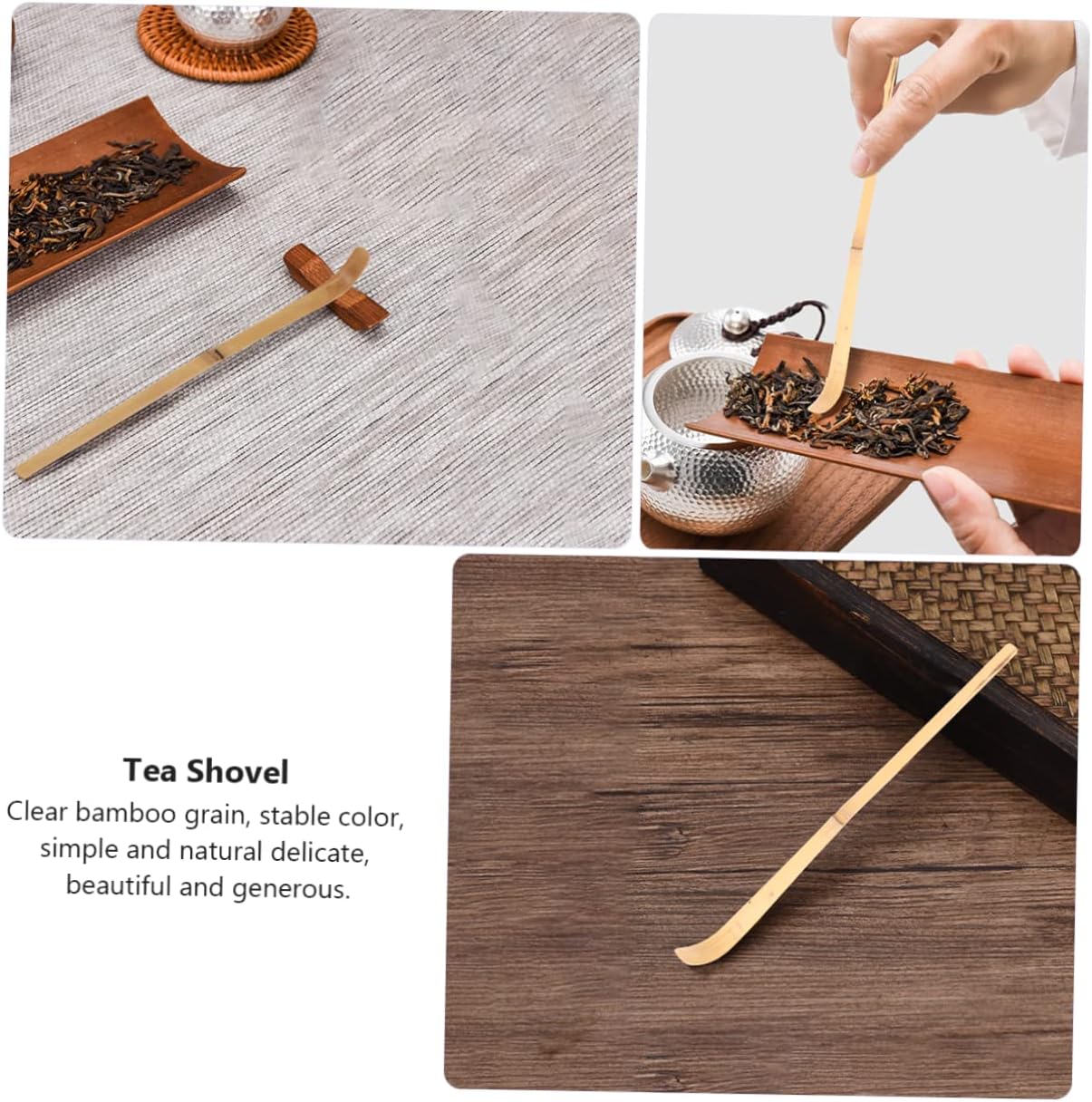 Tea Shovel

Clear bamboo grain, stable color, simple and natural delicate, beautiful and generous.