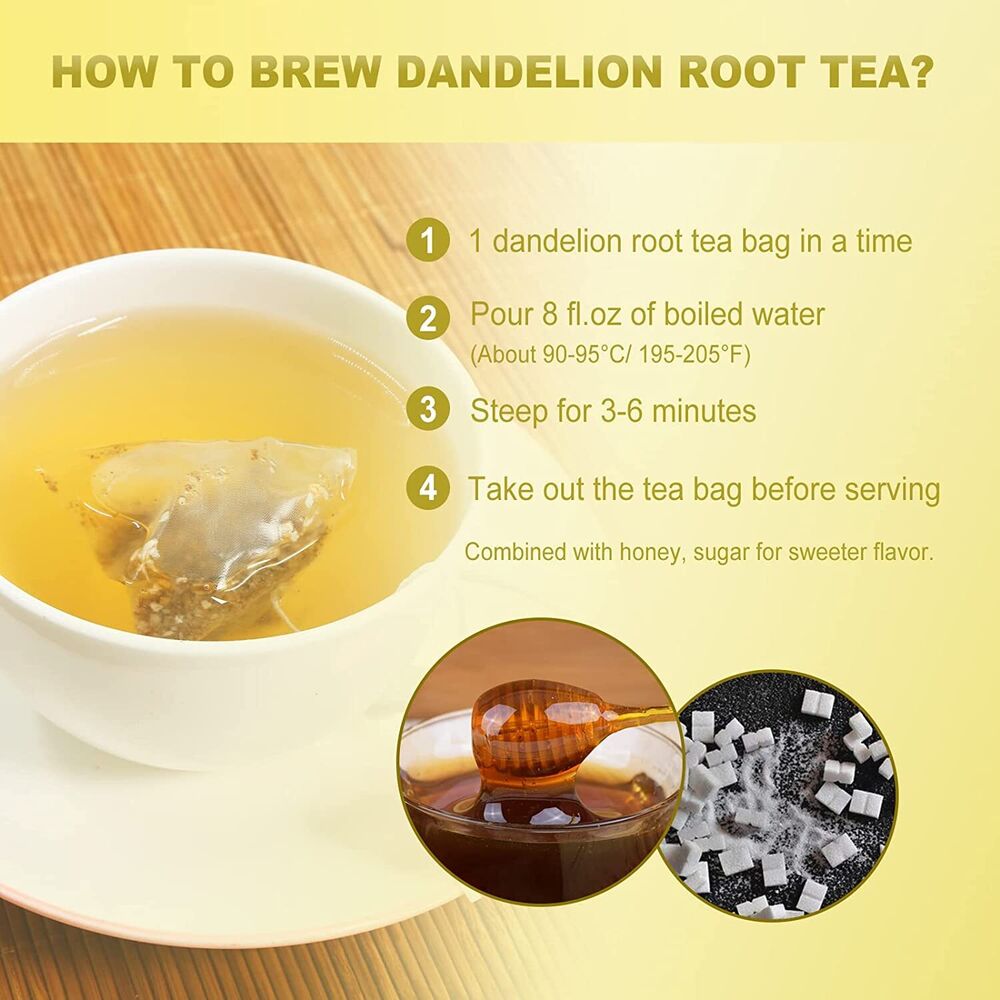 HOW TO BREW DANDELION ROOT TEA?

1 1 dandelion root tea bag in a time

2 Pour 8 fl.oz of boiled water
(About 90-95°C/ 195-205°F)

3 Steep for 3-6 minutes

4 Take out the tea bag before serving

Combined with honey, sugar for sweeter flavor.