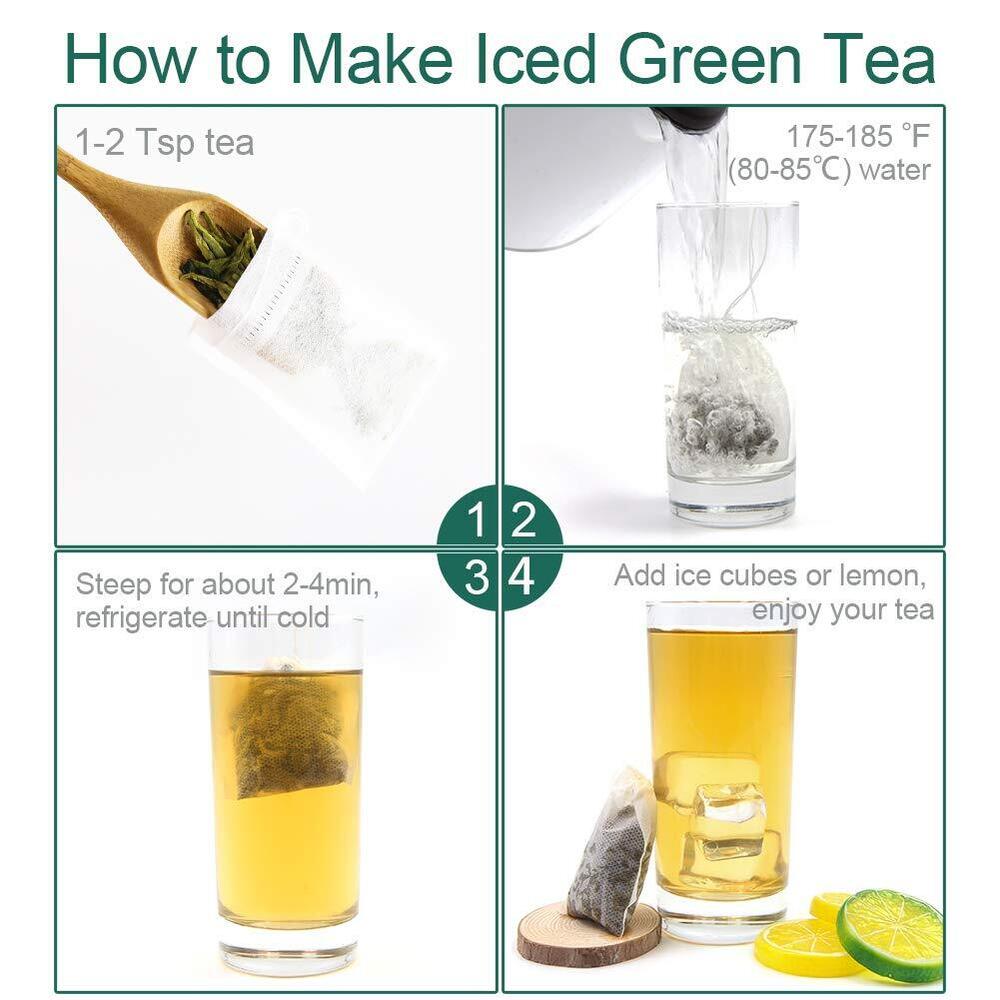 How to Make Iced Green Tea

1-2 Tsp tea

175-185 °F (80-85℃) water

1 2

3 4

Steep for about 2-4min, refrigerate until cold

Add ice cubes or lemon, enjoy your tea