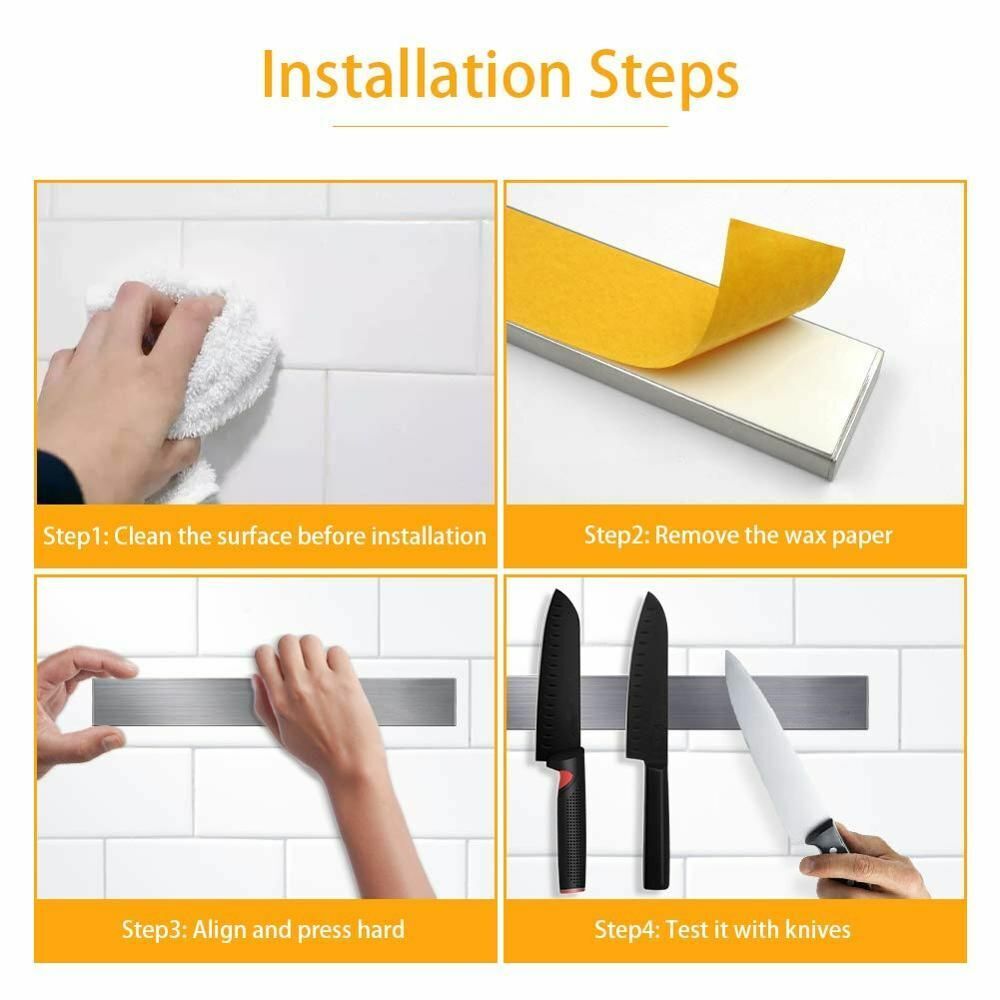 Installation Steps

Step1: Clean the surface before installation

Step2: Remove the wax paper

Step3: Align and press hard

Step4: Test it with knives