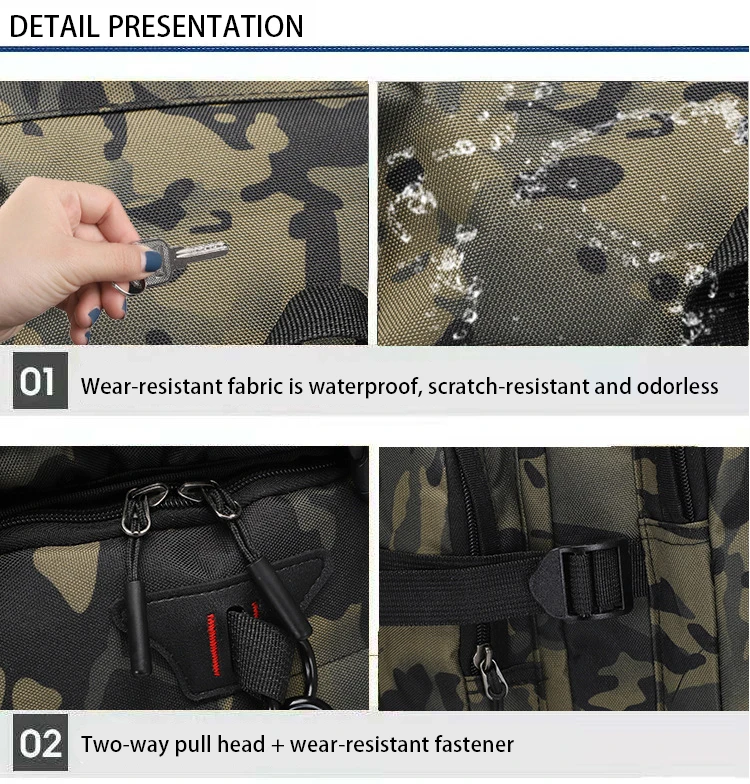 DETAIL PRESENTATION

01 Wear-resistant fabric is waterproof, scratch-resistant and odorless

02 Two-way pull head + wear-resistant fastener