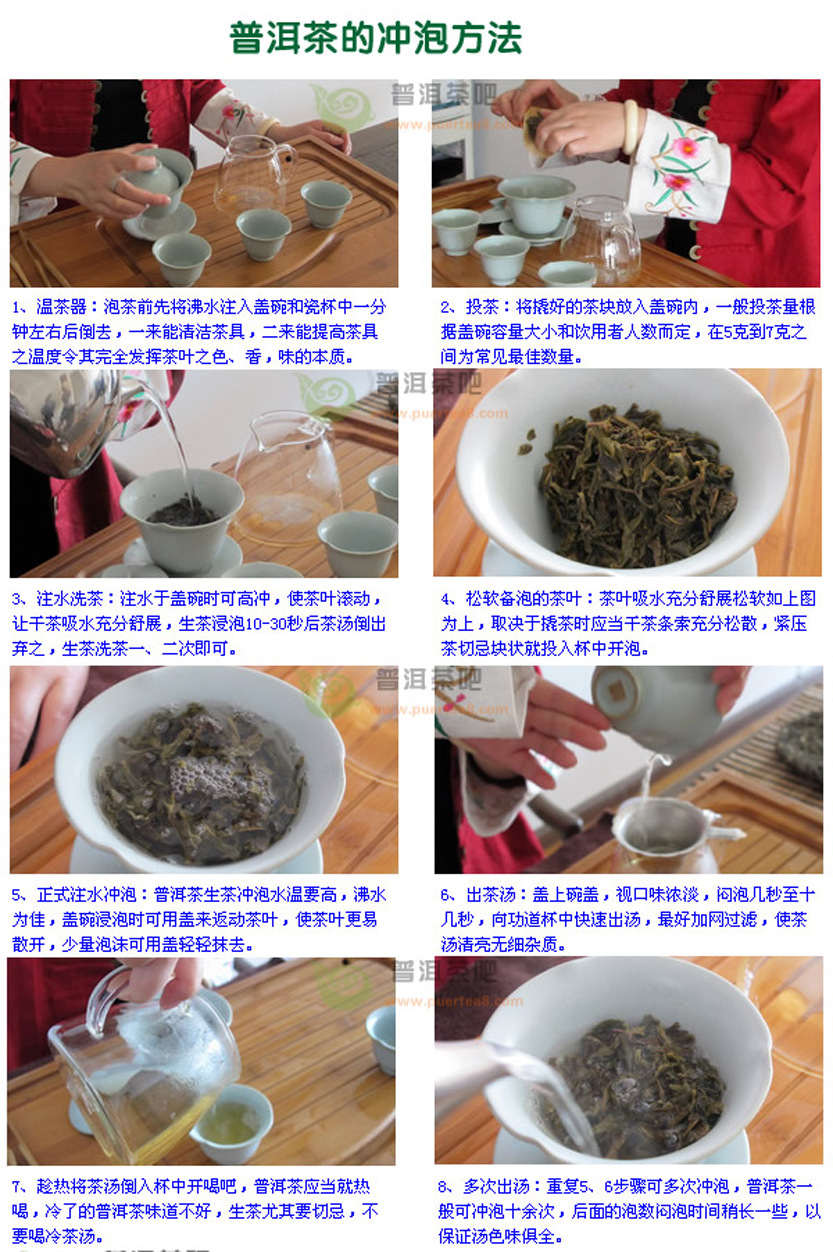 普洱茶的冲泡方法

普洱茶吧
www.puertea8.com

1、温茶器：泡茶前先将沸水注入盖碗和瓷杯中一分钟左右后倒去，一来能清洁茶具，二来能提高茶具之温度令其完全发挥茶叶之色、香，味的本质。

2、投茶：将撬好的茶块放入盖碗内，一般投茶量根据盖碗容量大小和饮用者人数而定，在5克到7克之间为常见最佳数量。

普洱茶吧
www.puertea8.com

3、注水洗茶：注水于盖碗时可高冲，使茶叶滚动，让干茶吸水充分舒展，生茶浸泡10-30秒后茶汤倒出弃之，生茶洗茶一、二次即可。

4、松软备泡的茶叶：茶叶吸水充分舒展松软如上图为上，取决于撬茶时应当干茶条索充分松散，紧压茶切忌块状就投入杯中开泡。

普洱茶吧
www.puertea8.com

5、正式注水冲泡：普洱茶生茶冲泡水温要高，沸水为佳，盖碗浸泡时可用盖来返动茶叶，使茶叶更易散开，少量泡沫可用盖轻轻抹去。

6、出茶汤：盖上碗盖，视口味浓淡，闷泡几秒至十几秒，向功道杯中快速出汤，最好加网过滤，使茶汤清亮无细杂质。

普洱茶吧
www.puertea8.com

7、趁热将茶汤倒入杯中开喝吧，普洱茶应当就热喝，冷了的普洱茶味道不好，生茶尤其要切忌，不要喝冷茶汤。

8、多次出汤：重复5、6步骤可多次冲泡，普洱茶一般可冲泡十余次，后面的泡数闷泡时间稍长一些，以保证汤色味俱全。