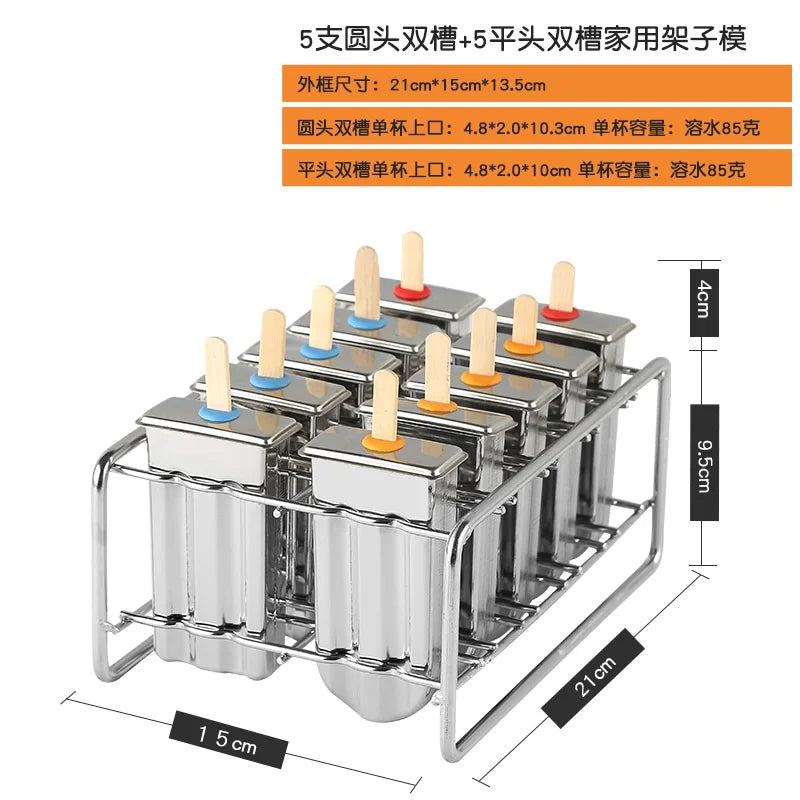 5支圆头双槽+5平头双槽家用架子模

外框尺寸：21cm*15cm*13.5cm

圆头双槽单杯上口：4.8*2.0*10.3cm 单杯容量：溶水85克

平头双槽单杯上口：4.8*2.0*10cm 单杯容量：溶水85克

4cm

9.5cm

21cm

15cm