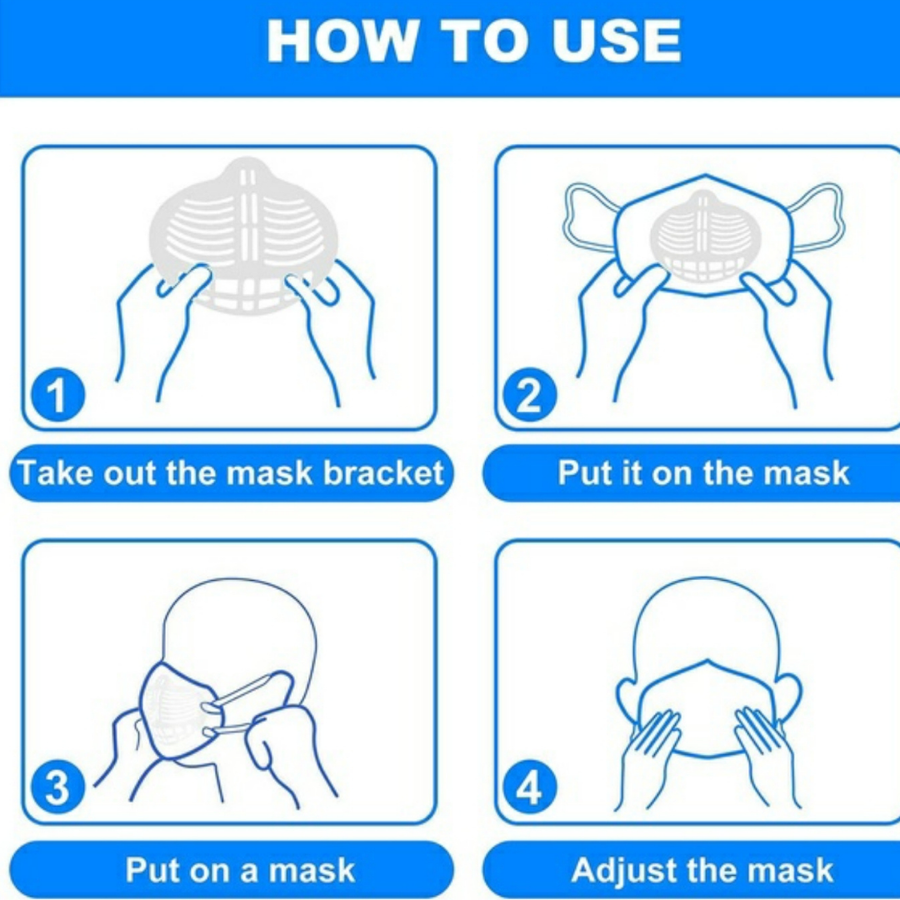 HOW TO USE

1

Take out the mask bracket

2

Put it on the mask

3

Put on a mask

4

Adjust the mask