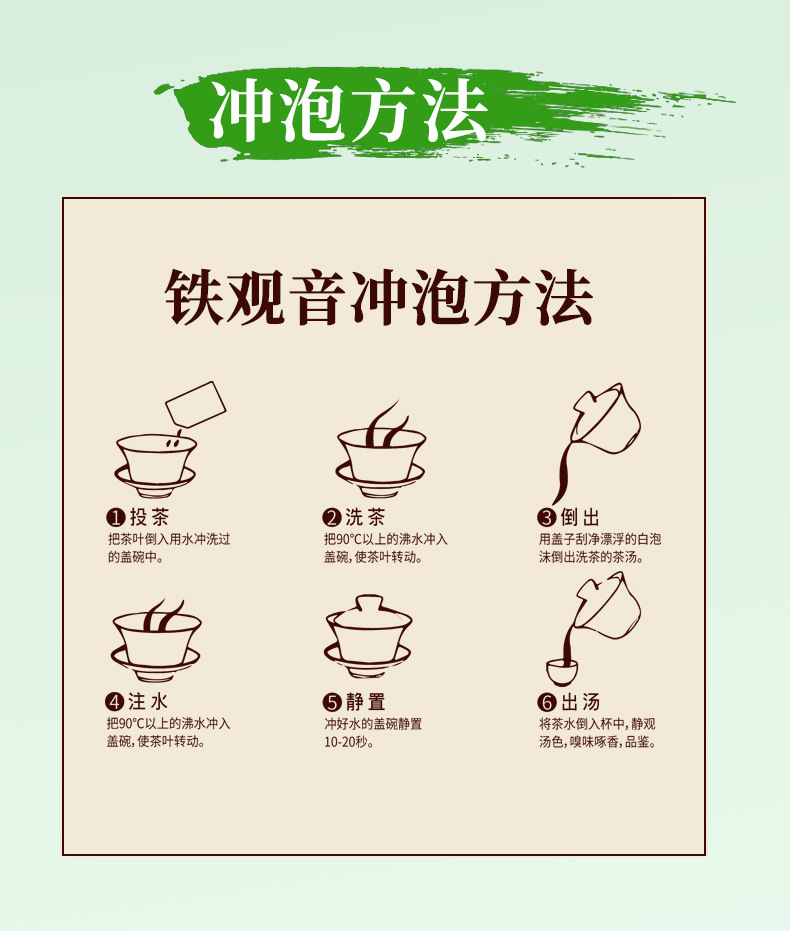 冲泡方法

铁观音冲泡方法

❶投茶
把茶叶倒入用水冲洗过的盖碗中。

❷洗茶
把90°C以上的沸水冲入盖碗，使茶叶转动。

❸倒出
用盖子刮净漂浮的白泡沫倒出洗茶的茶汤。

❹注水
把90°C以上的沸水冲入盖碗，使茶叶转动。

❺静置
冲好水的盖碗静置10-20秒。

❻出汤
将茶水倒入杯中，静观汤色，嗅味啄香，品鉴。