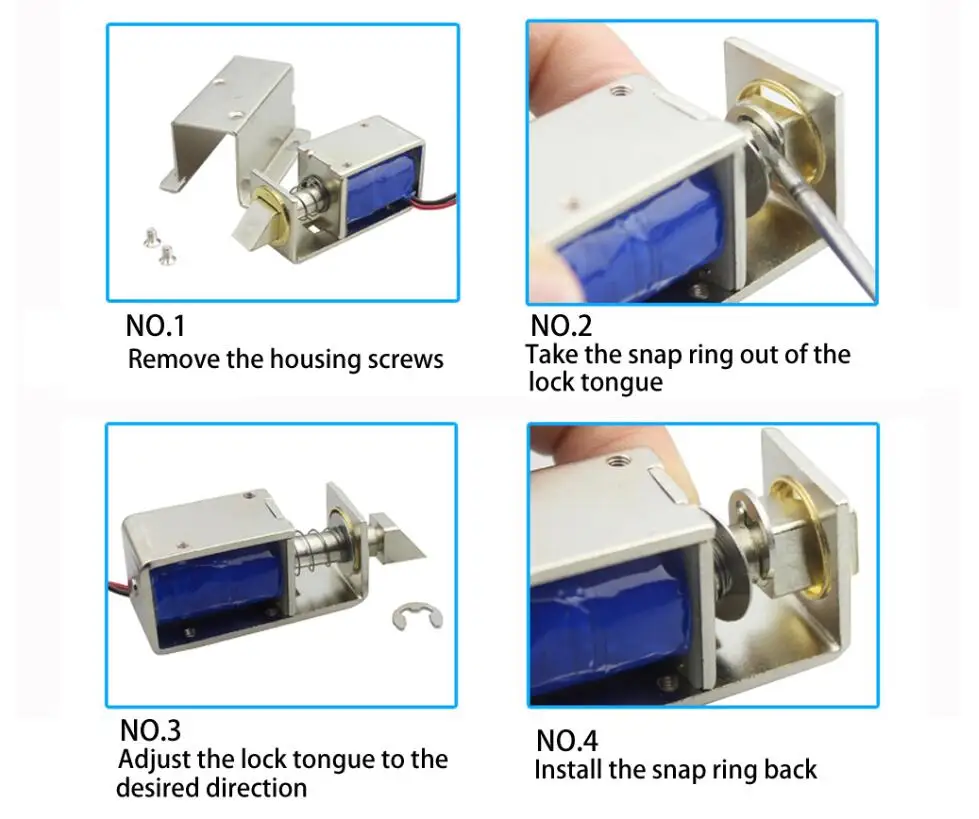 NO.1
Remove the housing screws

NO.2
Take the snap ring out of the lock tongue

NO.3
Adjust the lock tongue to the desired direction

NO.4
Install the snap ring back