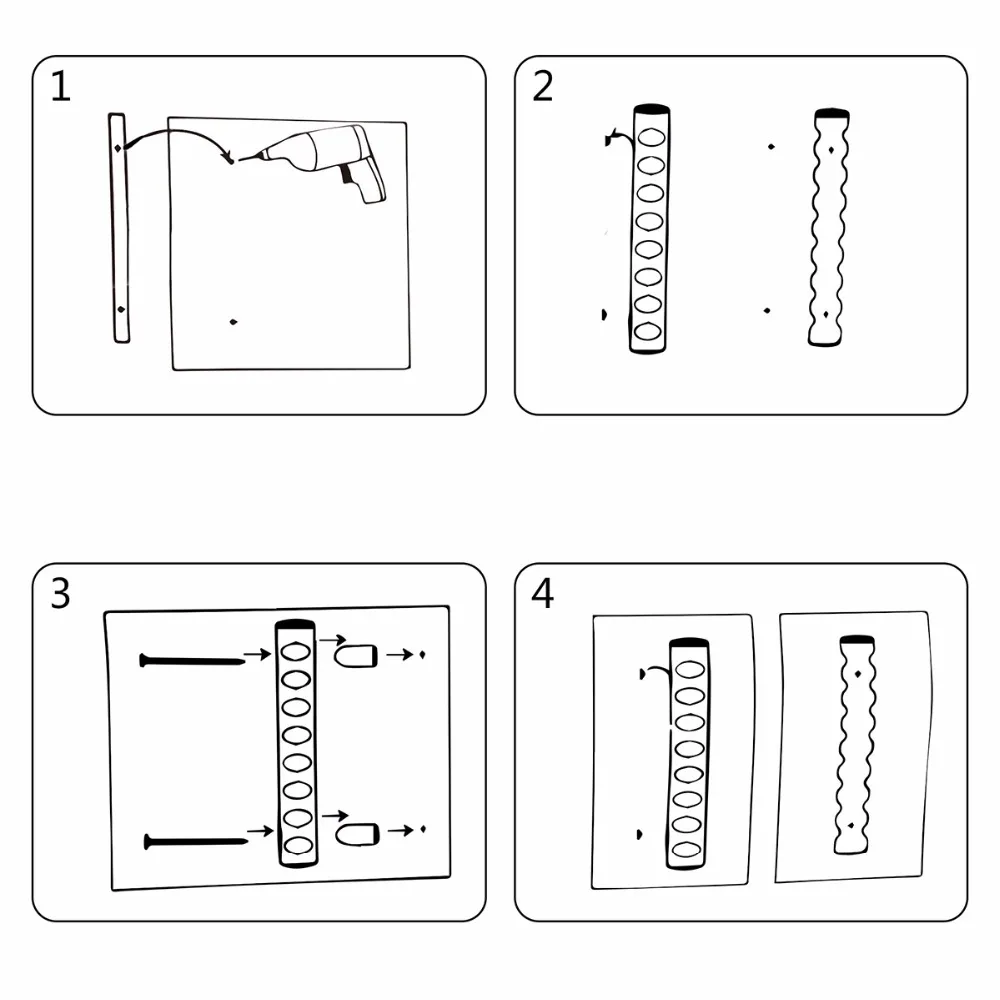 1

2

3

4