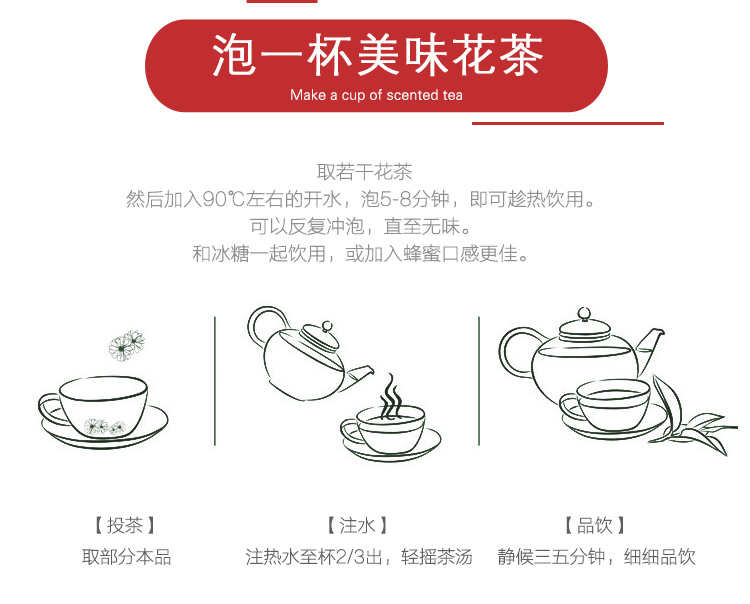 泡一杯美味花茶
Make a cup of scented tea

取若干花茶
然后加入90℃左右的开水，泡5-8分钟，即可趁热饮用。
可以反复冲泡，直至无味。
和冰糖一起饮用，或加入蜂蜜口感更佳。

【投茶】
取部分本品

【注水】
注热水至杯2/3出，轻摇茶汤

【品饮】
静候三五分钟，细细品饮