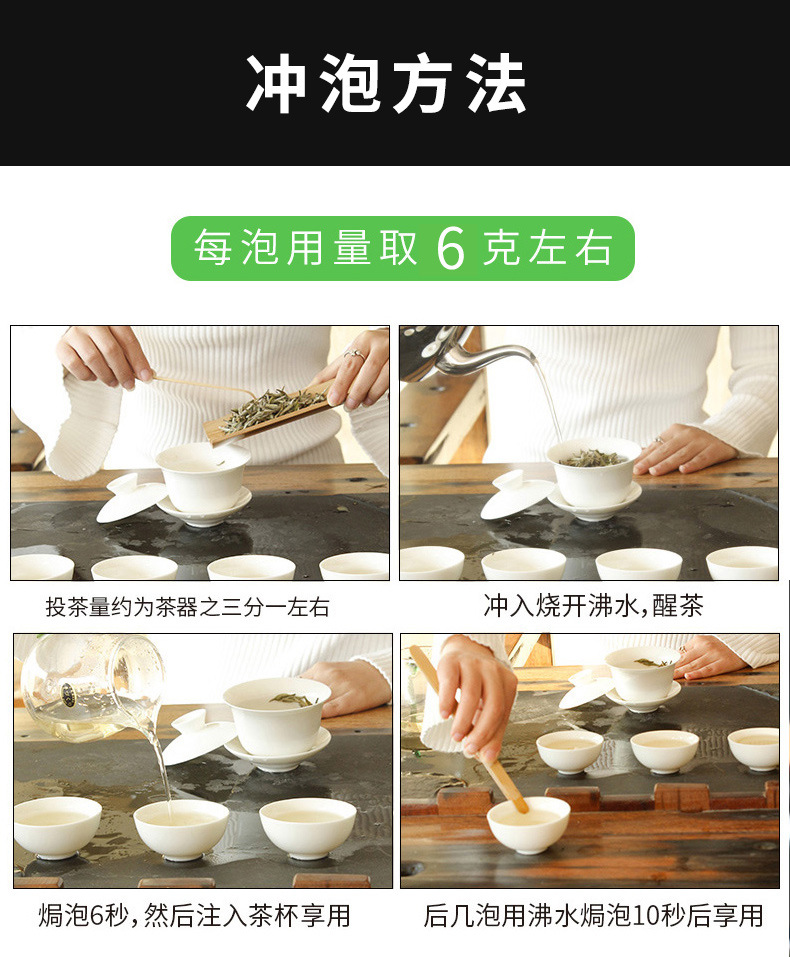 冲泡方法

每泡用量取 6 克左右

投茶量约为茶器之三分一左右

冲入烧开沸水，醒茶

焗泡6秒，然后注入茶杯享用

后几泡用沸水焗泡10秒后享用