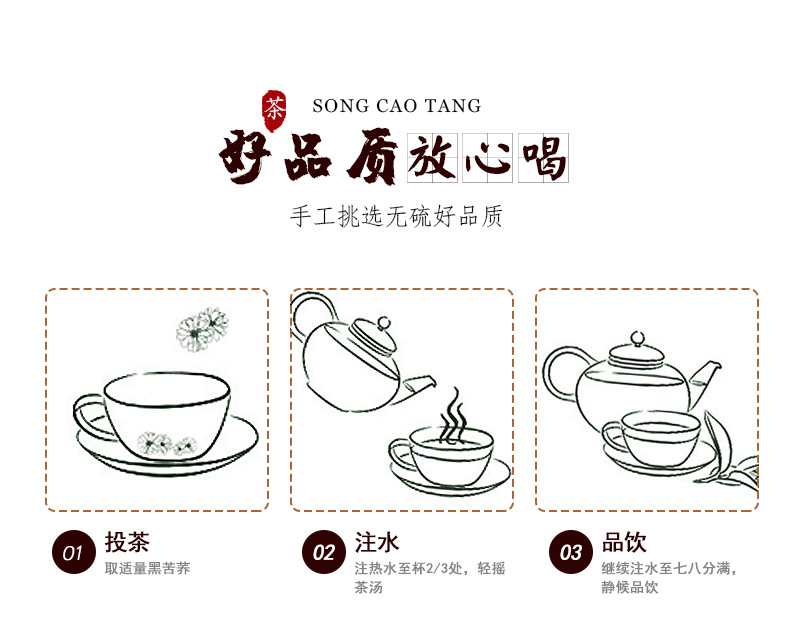 茶 SONG CAO TANG

好品质放心喝

手工挑选无硫好品质

01 投茶
取适量黑苦荞

02 注水
注热水至杯2/3处，轻摇茶汤

03 品饮
继续注水至七八分满，静候品饮