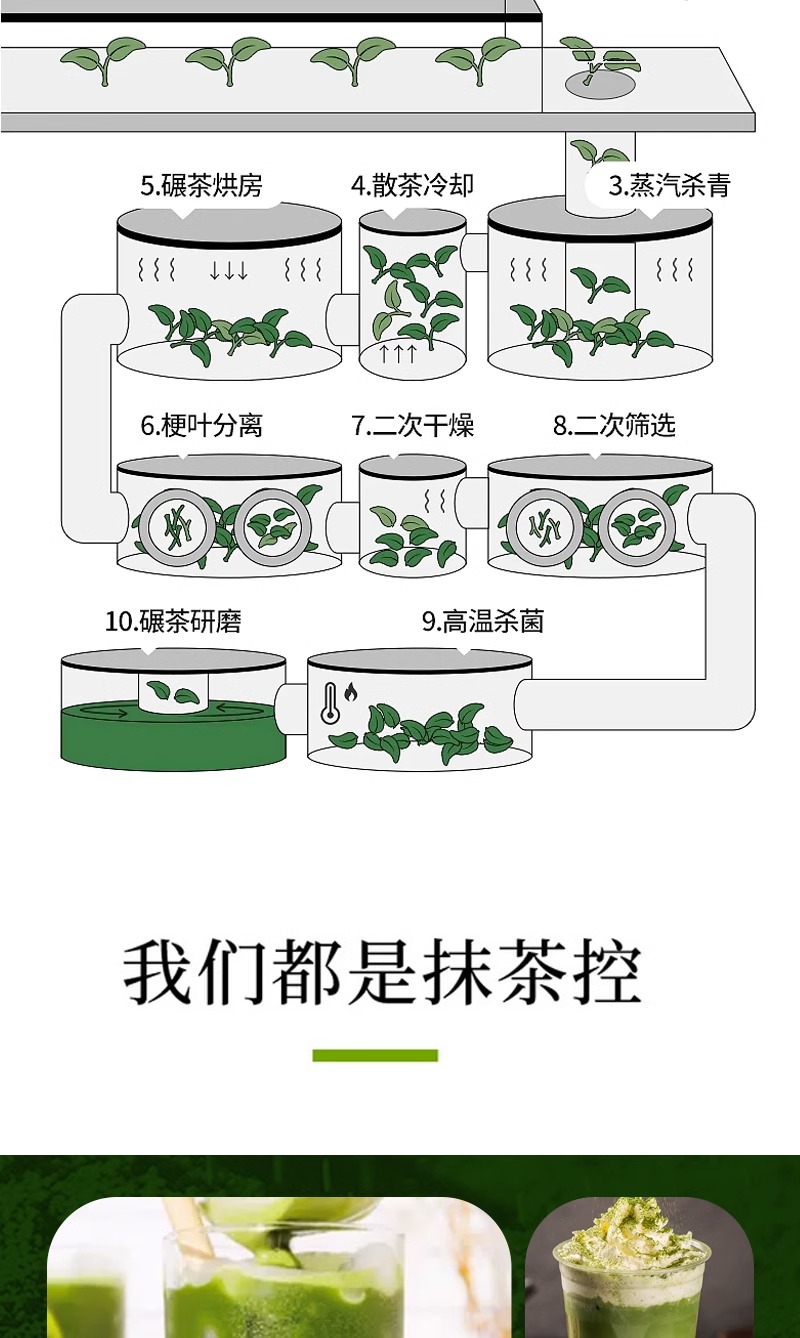 5.碾茶烘房

4.散茶冷却

3.蒸汽杀青

6.梗叶分离

7.二次干燥

8.二次筛选

10.碾茶研磨

9.高温杀菌

我们都是抹茶控