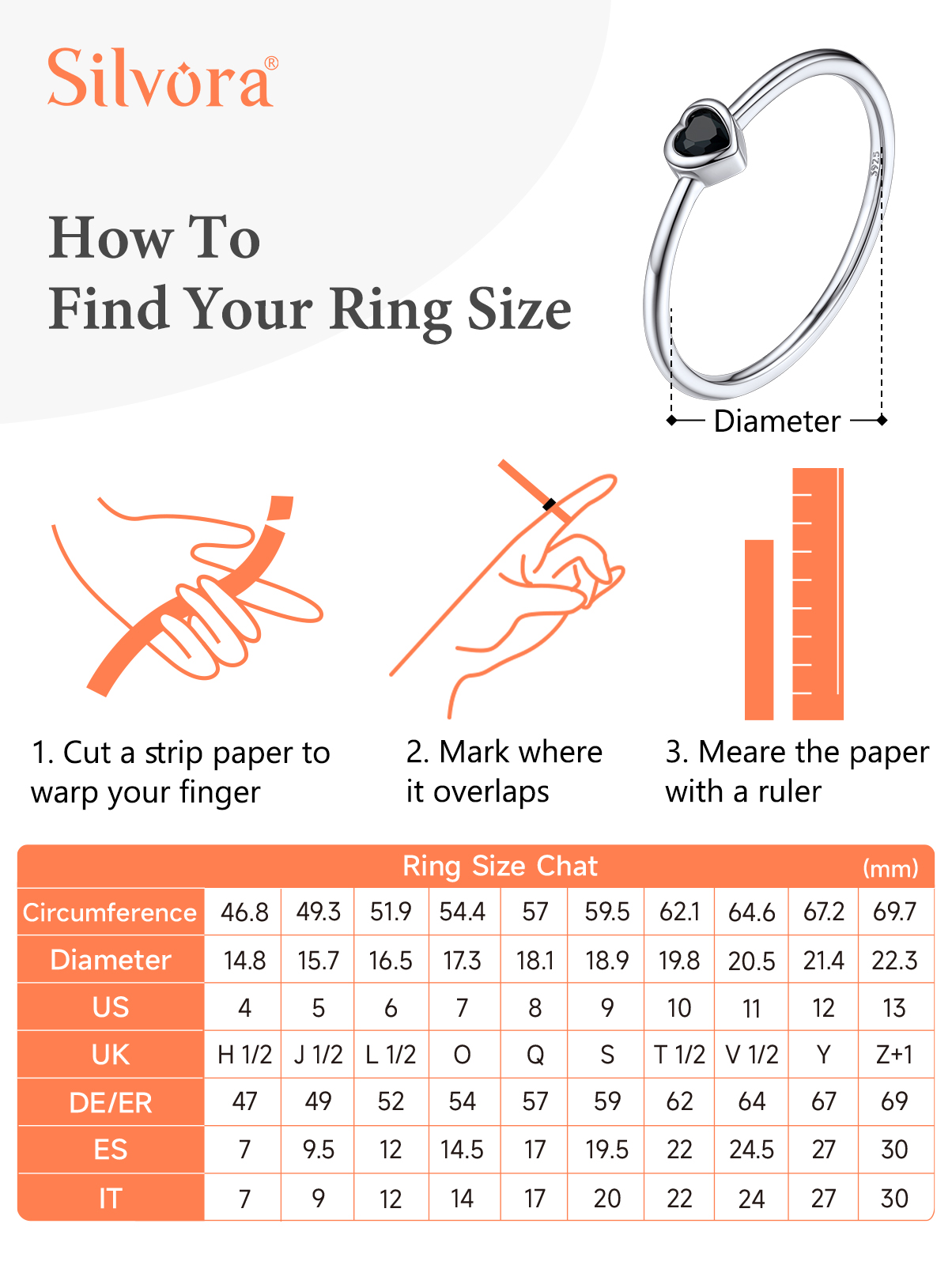 Silvora®

How To
Find Your Ring Size

S925

Diameter

1. Cut a strip paper to warp your finger

2. Mark where it overlaps

3. Meare the paper with a ruler

Ring Size Chat (mm)

| Circumference | 46.8 | 49.3 | 51.9 | 54.4 | 57 | 59.5 | 62.1 | 64.6 | 67.2 | 69.7 |
|---|---|---|---|---|---|---|---|---|---|---|
| Diameter | 14.8 | 15.7 | 16.5 | 17.3 | 18.1 | 18.9 | 19.8 | 20.5 | 21.4 | 22.3 |
| US | 4 | 5 | 6 | 7 | 8 | 9 | 10 | 11 | 12 | 13 |
| UK | H 1/2 | J 1/2 | L 1/2 | O | Q | S | T 1/2 | V 1/2 | Y | Z+1 |
| DE/ER | 47 | 49 | 52 | 54 | 57 | 59 | 62 | 64 | 67 | 69 |
| ES | 7 | 9.5 | 12 | 14.5 | 17 | 19.5 | 22 | 24.5 | 27 | 30 |
| IT | 7 | 9 | 12 | 14 | 17 | 20 | 22 | 24 | 27 | 30 |