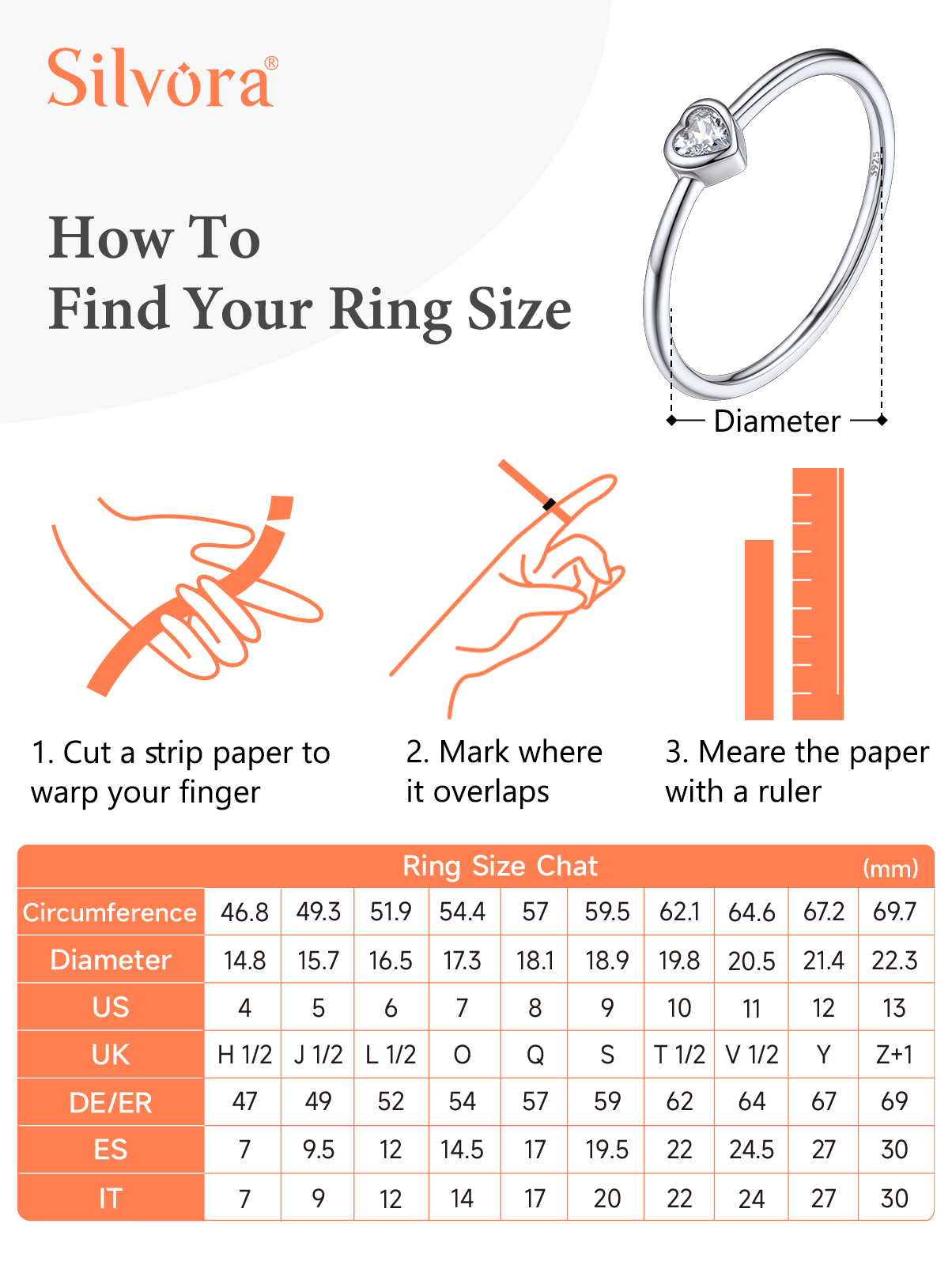 Silvora®

How To
Find Your Ring Size

S925

Diameter

1. Cut a strip paper to warp your finger

2. Mark where it overlaps

3. Meare the paper with a ruler

Ring Size Chat (mm)

| Circumference | 46.8 | 49.3 | 51.9 | 54.4 | 57 | 59.5 | 62.1 | 64.6 | 67.2 | 69.7 |
|---|---|---|---|---|---|---|---|---|---|---|
| Diameter | 14.8 | 15.7 | 16.5 | 17.3 | 18.1 | 18.9 | 19.8 | 20.5 | 21.4 | 22.3 |
| US | 4 | 5 | 6 | 7 | 8 | 9 | 10 | 11 | 12 | 13 |
| UK | H 1/2 | J 1/2 | L 1/2 | O | Q | S | T 1/2 | V 1/2 | Y | Z+1 |
| DE/ER | 47 | 49 | 52 | 54 | 57 | 59 | 62 | 64 | 67 | 69 |
| ES | 7 | 9.5 | 12 | 14.5 | 17 | 19.5 | 22 | 24.5 | 27 | 30 |
| IT | 7 | 9 | 12 | 14 | 17 | 20 | 22 | 24 | 27 | 30 |