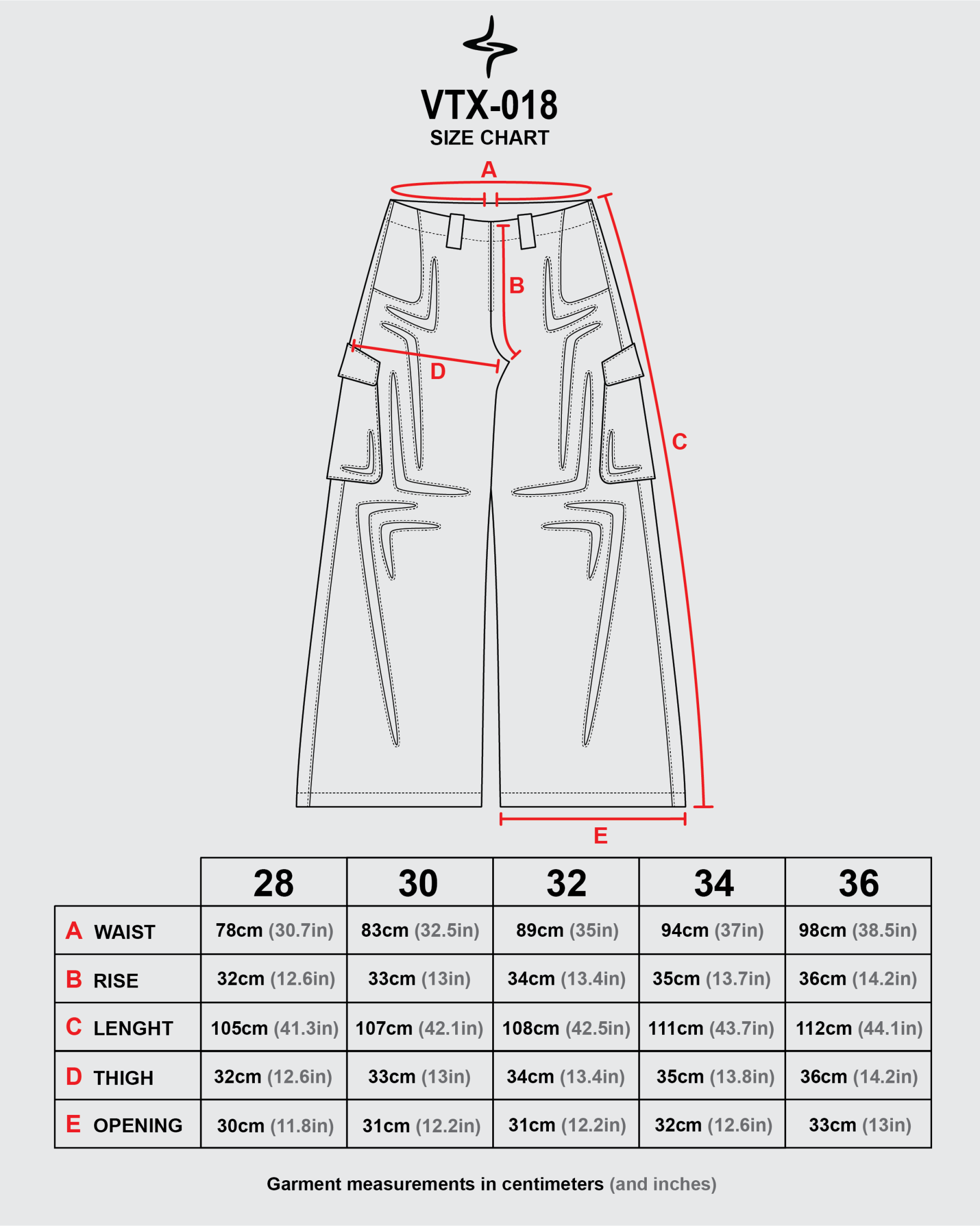 VTX-018
SIZE CHART

A
B
D
C
E

| | 28 | 30 | 32 | 34 | 36 |
|---|---|---|---|---|---|
| A WAIST | 78cm (30.7in) | 83cm (32.5in) | 89cm (35in) | 94cm (37in) | 98cm (38.5in) |
| B RISE | 32cm (12.6in) | 33cm (13in) | 34cm (13.4in) | 35cm (13.7in) | 36cm (14.2in) |
| C LENGHT | 105cm (41.3in) | 107cm (42.1in) | 108cm (42.5in) | 111cm (43.7in) | 112cm (44.1in) |
| D THIGH | 32cm (12.6in) | 33cm (13in) | 34cm (13.4in) | 35cm (13.8in) | 36cm (14.2in) |
| E OPENING | 30cm (11.8in) | 31cm (12.2in) | 31cm (12.2in) | 32cm (12.6in) | 33cm (13in) |

Garment measurements in centimeters (and inches)