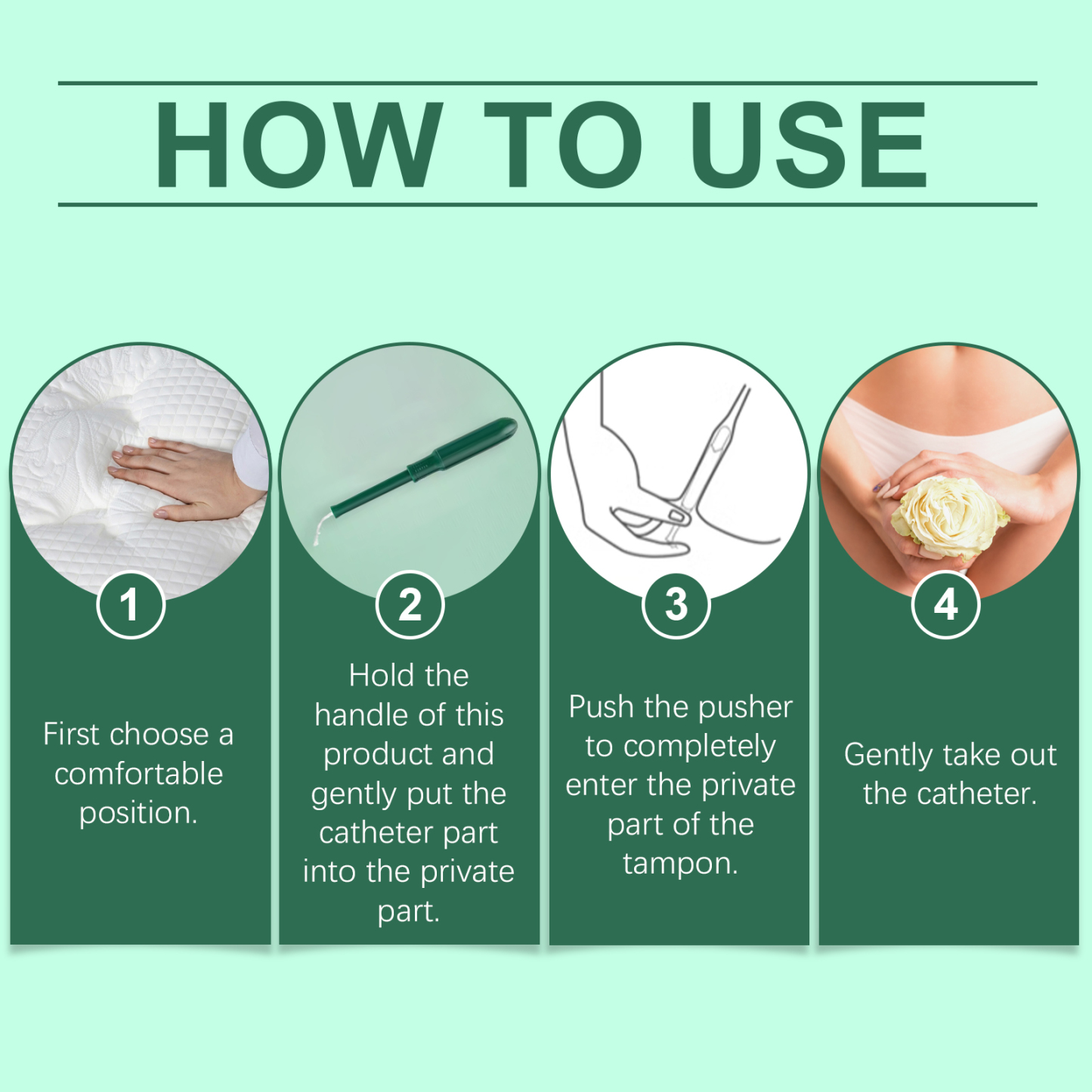 HOW TO USE

1

First choose a comfortable position.

2

Hold the handle of this product and gently put the catheter part into the private part.

3

Push the pusher to completely enter the private part of the tampon.

4

Gently take out the catheter.