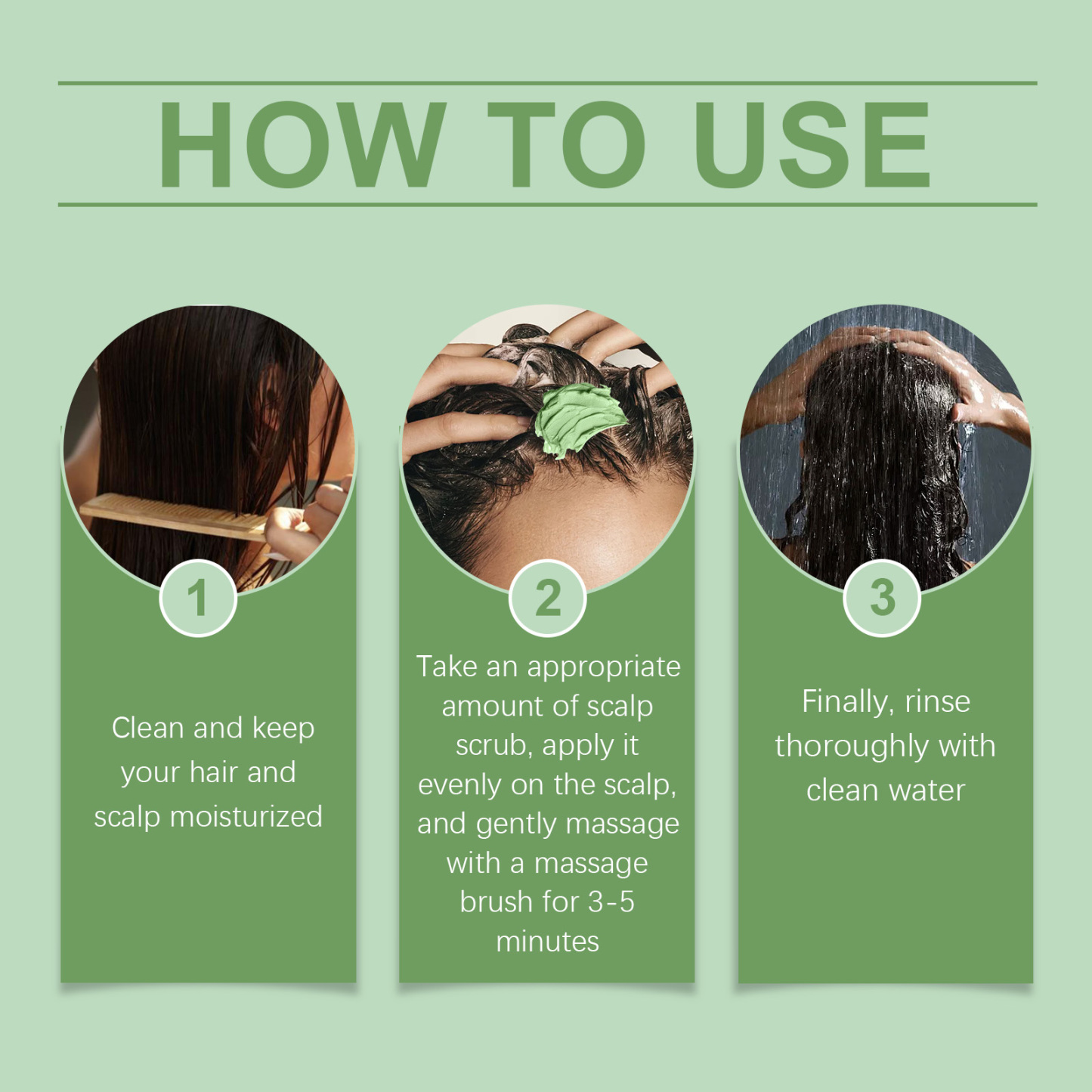 HOW TO USE

1

Clean and keep your hair and scalp moisturized

2

Take an appropriate amount of scalp scrub, apply it evenly on the scalp, and gently massage with a massage brush for 3-5 minutes

3

Finally, rinse thoroughly with clean water