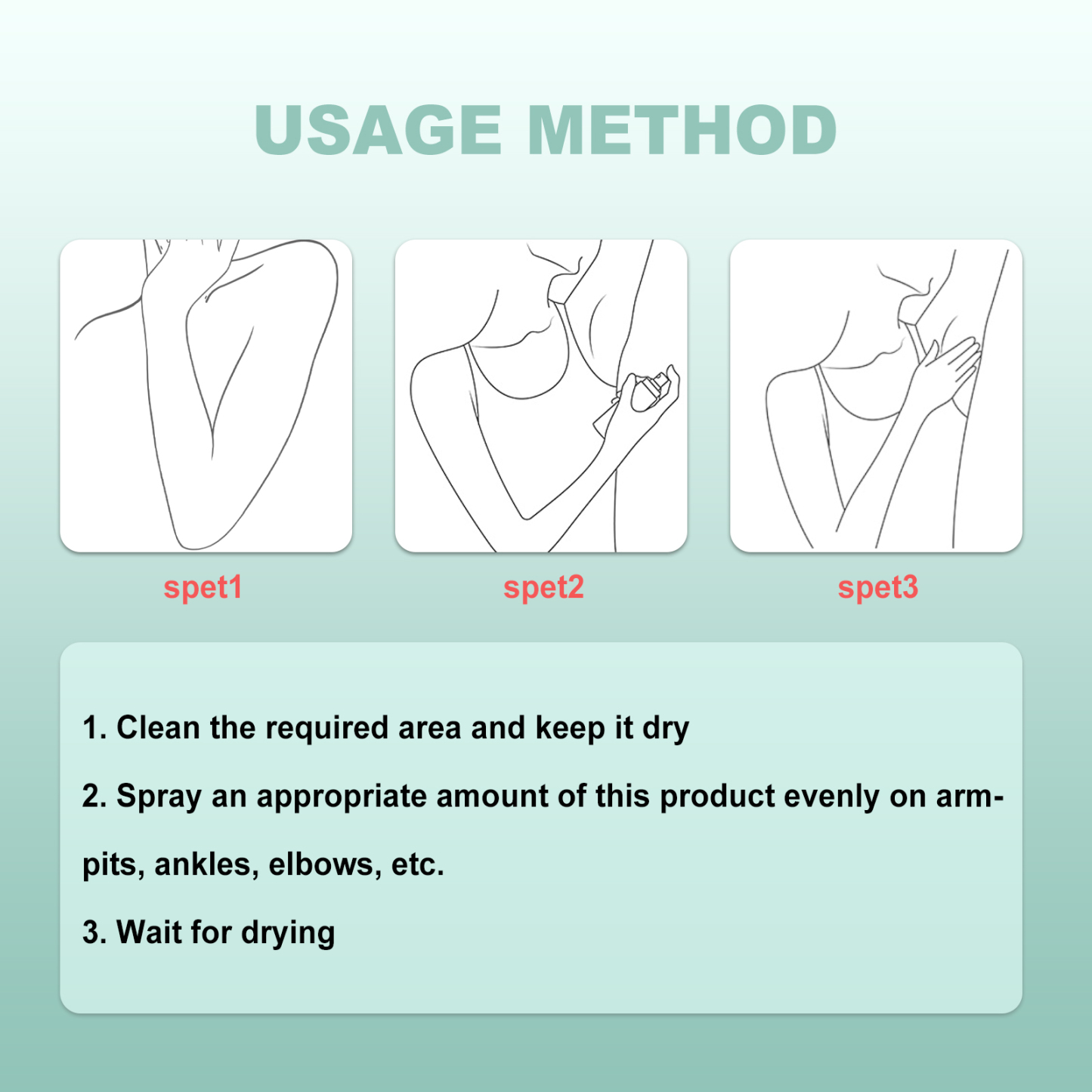 USAGE METHOD

spet1

spet2

spet3

1. Clean the required area and keep it dry

2. Spray an appropriate amount of this product evenly on armpits, ankles, elbows, etc.

3. Wait for drying