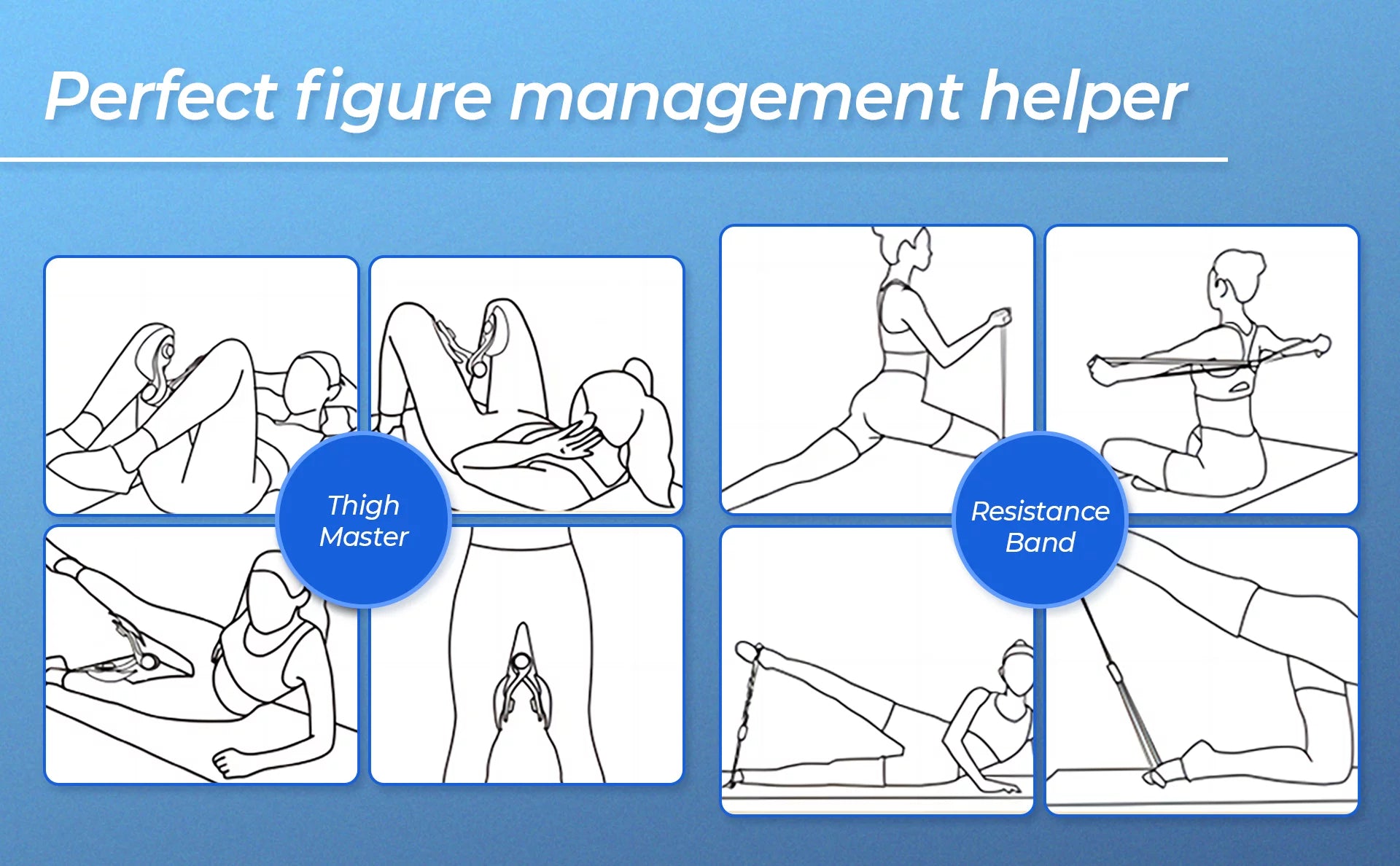 Perfect figure management helper

Thigh Master

Resistance Band