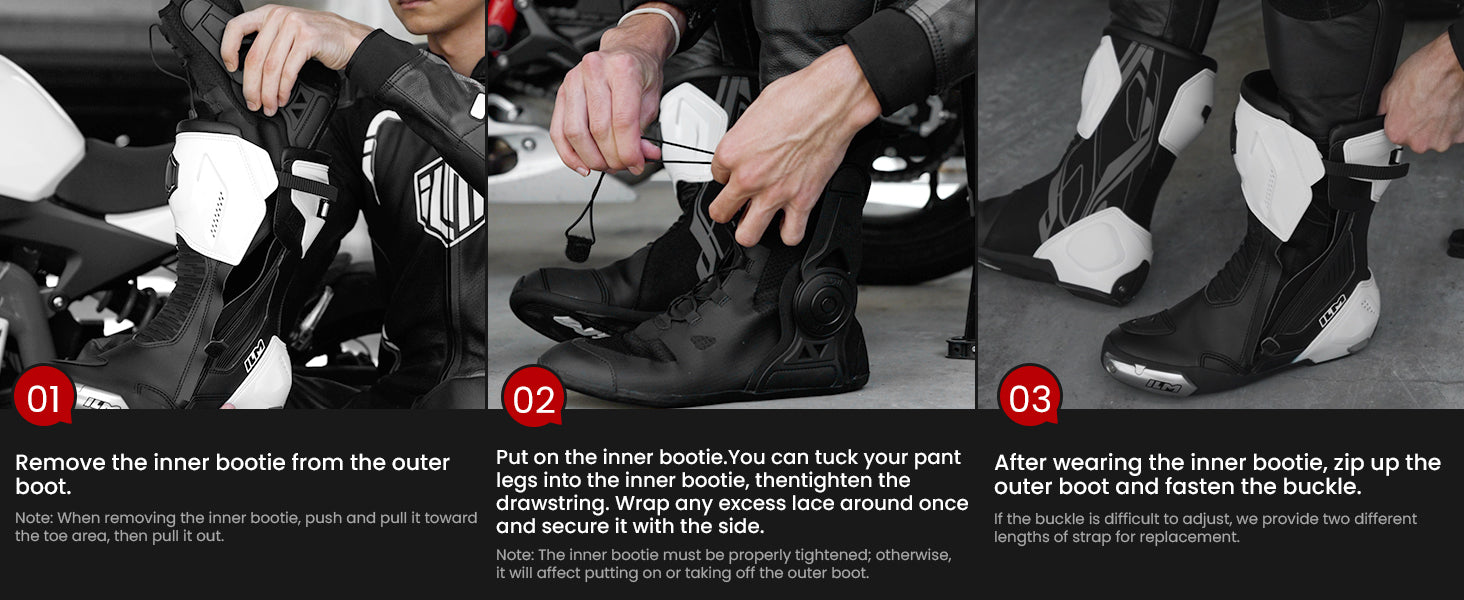 01

Remove the inner bootie from the outer boot.

Note: When removing the inner bootie, push and pull it toward the toe area, then pull it out.

02

Put on the inner bootie.You can tuck your pant legs into the inner bootie, thentighten the drawstring. Wrap any excess lace around once and secure it with the side.

Note: The inner bootie must be properly tightened; otherwise, it will affect putting on or taking off the outer boot.

03

After wearing the inner bootie, zip up the outer boot and fasten the buckle.

If the buckle is difficult to adjust, we provide two different lengths of strap for replacement.