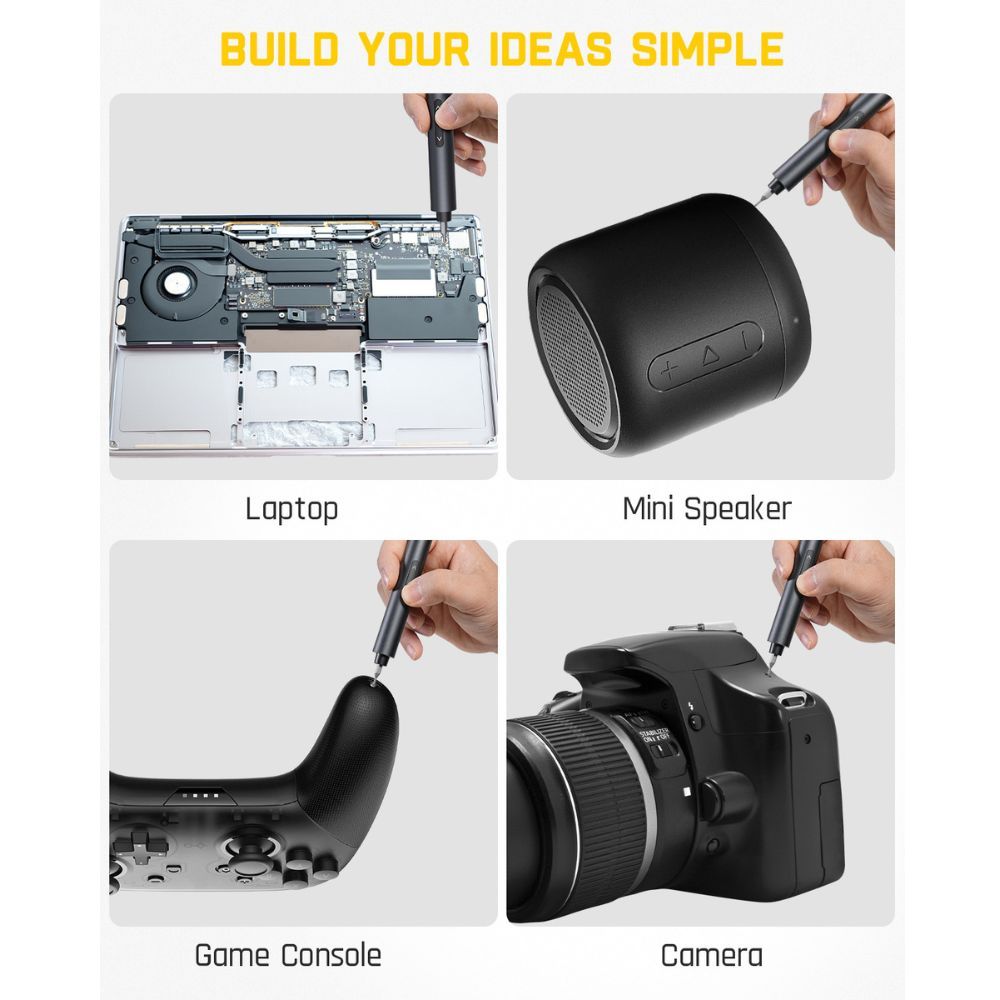 BUILD YOUR IDEAS SIMPLE

Laptop

Mini Speaker

Game Console

Camera