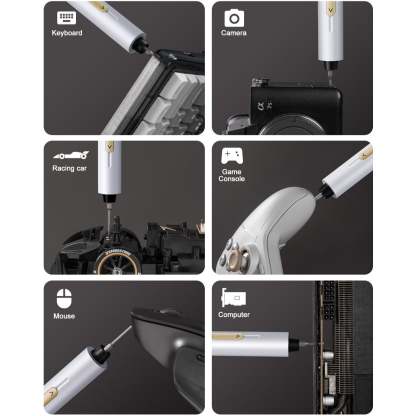 Keyboard

Camera

Racing car

Game Console

Mouse

Computer