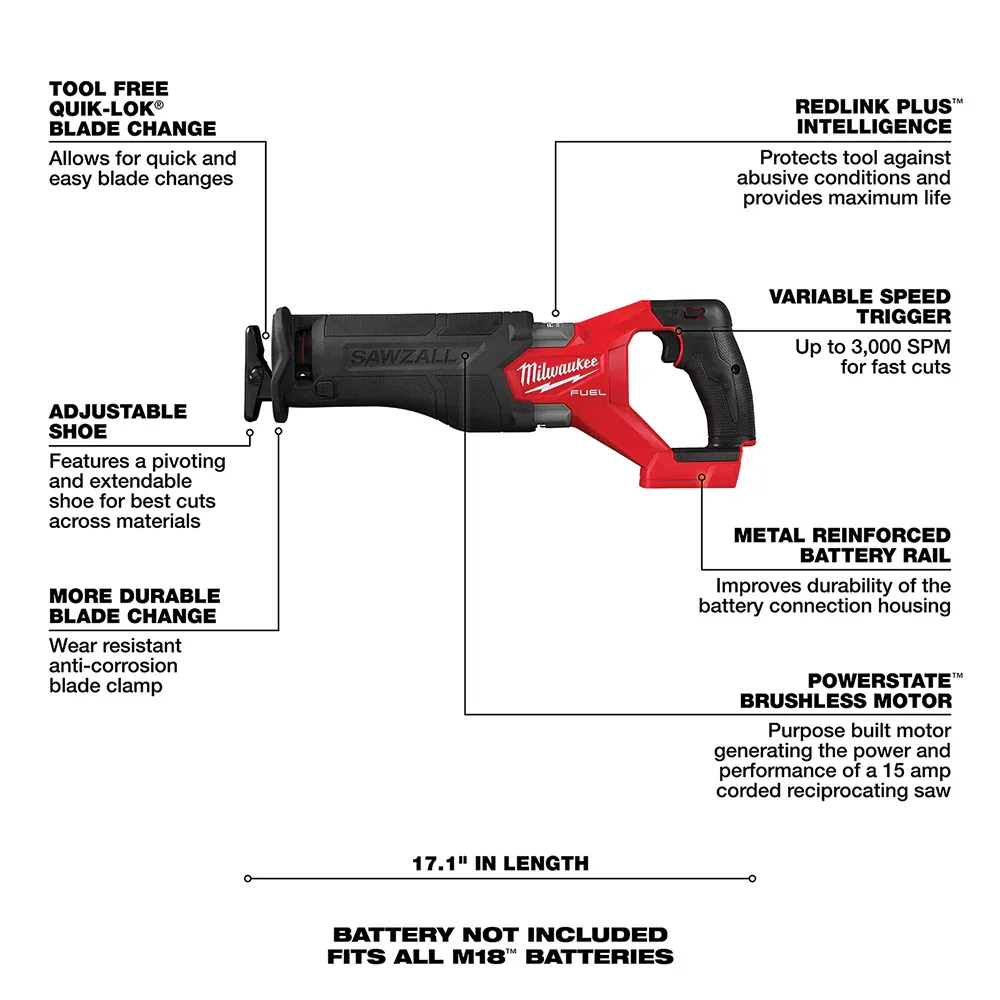 TOOL FREE QUIK-LOK® BLADE CHANGE
Allows for quick and easy blade changes

ADJUSTABLE SHOE
Features a pivoting and extendable shoe for best cuts across materials

MORE DURABLE BLADE CHANGE
Wear resistant anti-corrosion blade clamp

SAWZALL

Milwaukee

FUEL

REDLINK PLUS™ INTELLIGENCE
Protects tool against abusive conditions and provides maximum life

VARIABLE SPEED TRIGGER
Up to 3,000 SPM for fast cuts

METAL REINFORCED BATTERY RAIL
Improves durability of the battery connection housing

POWERSTATE™ BRUSHLESS MOTOR
Purpose built motor generating the power and performance of a 15 amp corded reciprocating saw

17.1" IN LENGTH

BATTERY NOT INCLUDED
FITS ALL M18™ BATTERIES