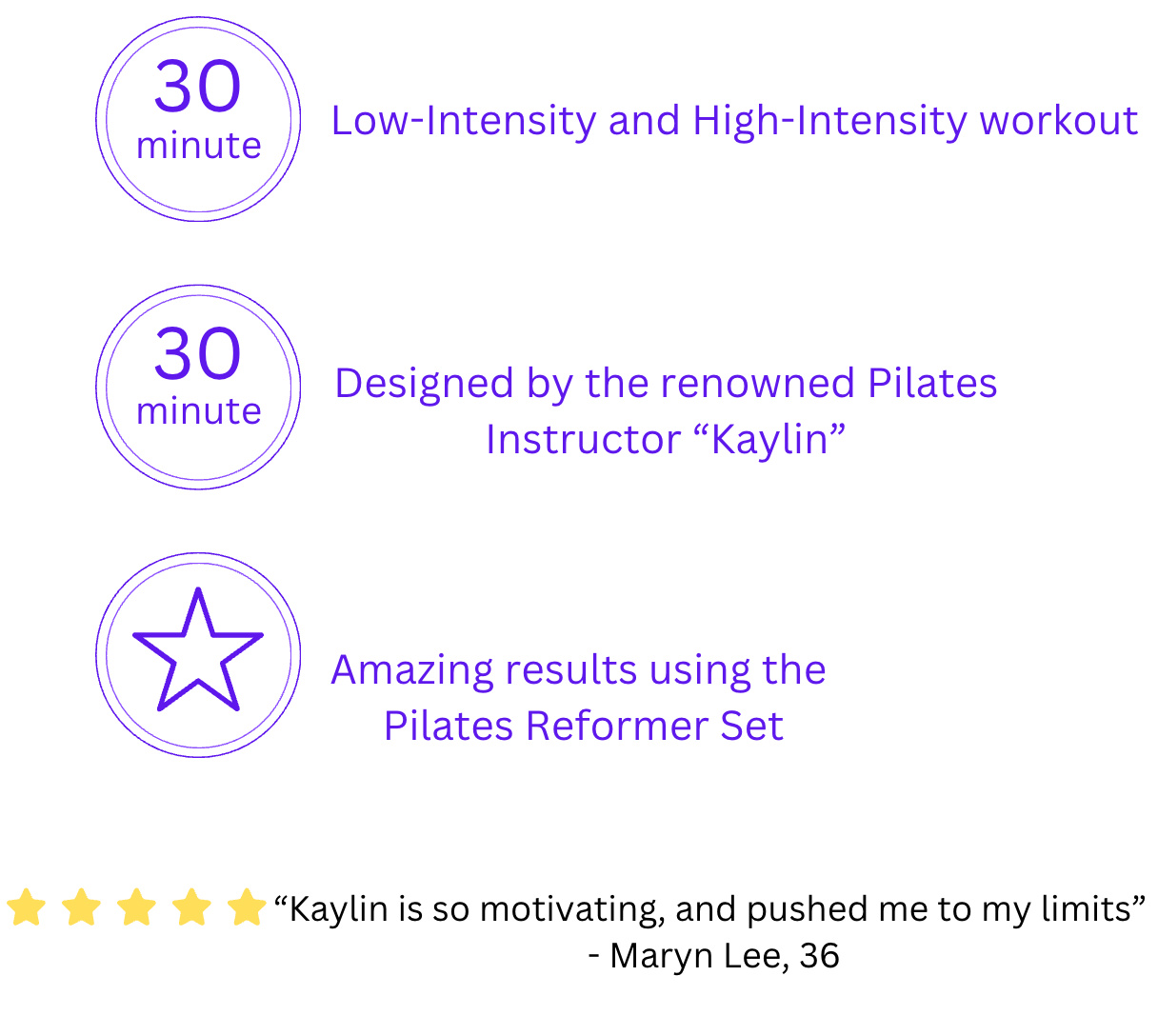 30
minute

Low-Intensity and High-Intensity workout

30
minute

Designed by the renowned Pilates Instructor "Kaylin"

Amazing results using the Pilates Reformer Set

"Kaylin is so motivating, and pushed me to my limits"
- Maryn Lee, 36