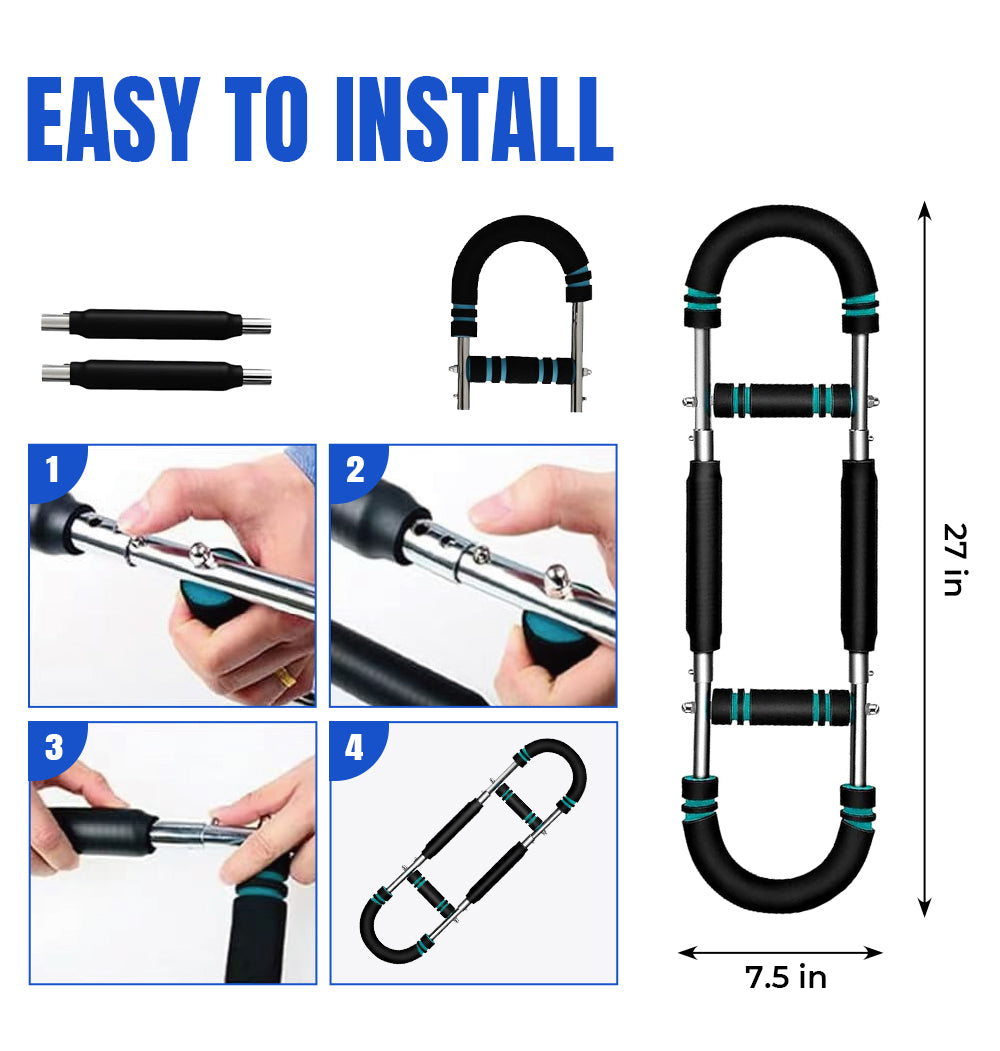 EASY TO INSTALL

1

2

3

4

27 in

7.5 in