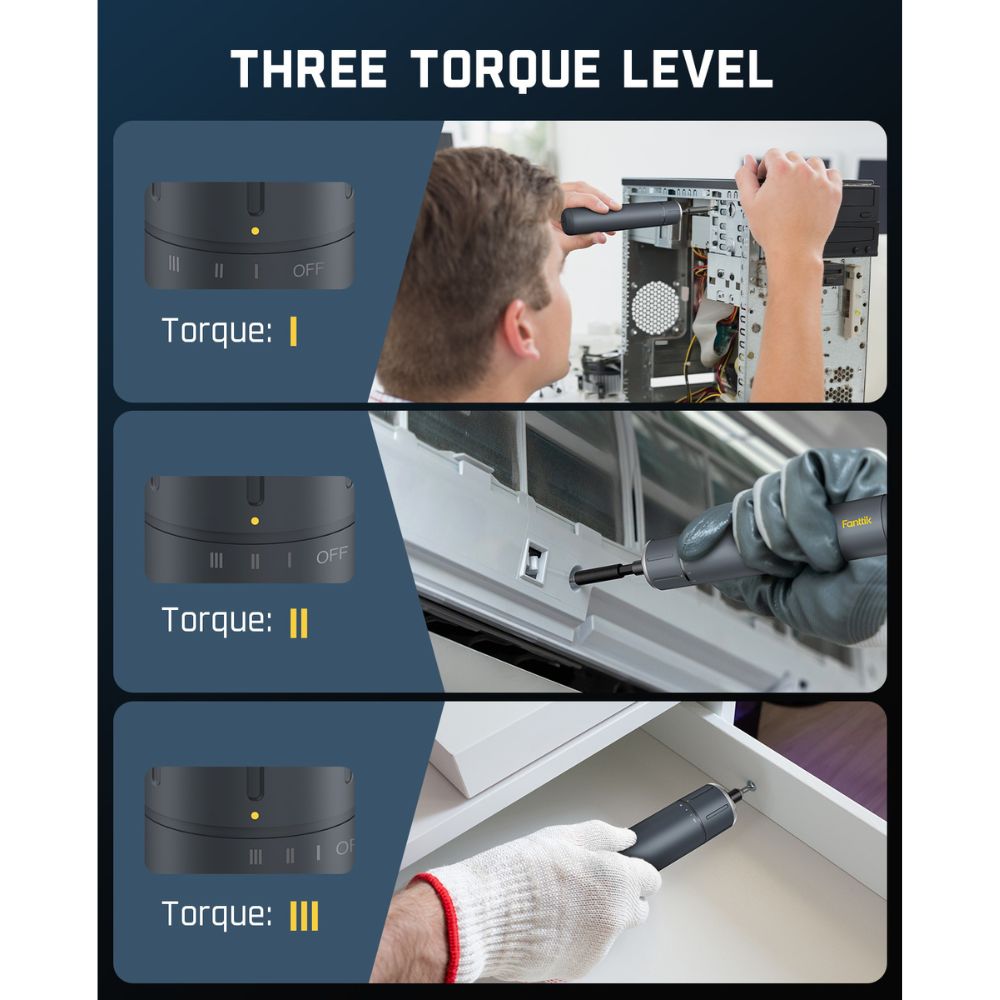 THREE TORQUE LEVEL

III II I OFF

Torque: I

III II I OFF

Fanttik

Torque: II

III II I OF

Torque: III