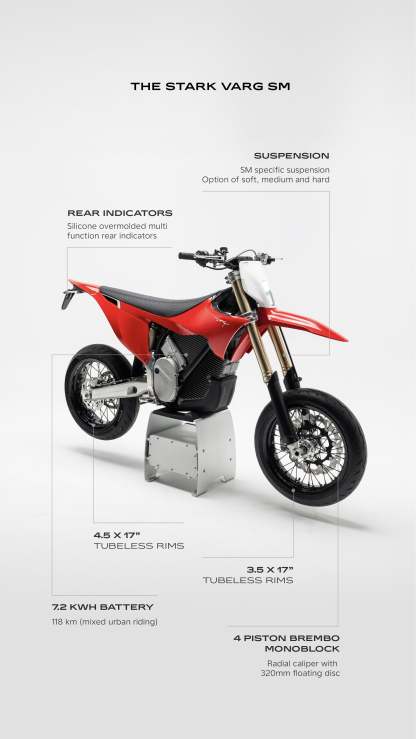 THE STARK VARG SM

SUSPENSION
SM specific suspension
Option of soft, medium and hard

REAR INDICATORS
Silicone overmolded multi function rear indicators

4.5 X 17"
TUBELESS RIMS

3.5 X 17"
TUBELESS RIMS

7.2 KWH BATTERY
118 km (mixed urban riding)

4 PISTON BREMBO MONOBLOCK
Radial caliper with 320mm floating disc