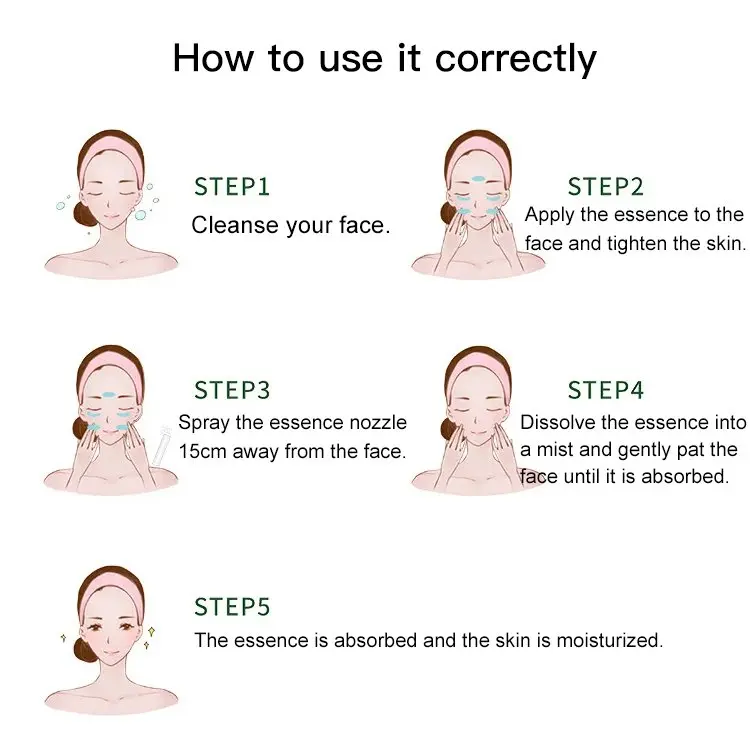 How to use it correctly

STEP1
Cleanse your face.

STEP2
Apply the essence to the face and tighten the skin.

STEP3
Spray the essence nozzle 15cm away from the face.

STEP4
Dissolve the essence into a mist and gently pat the face until it is absorbed.

STEP5
The essence is absorbed and the skin is moisturized.