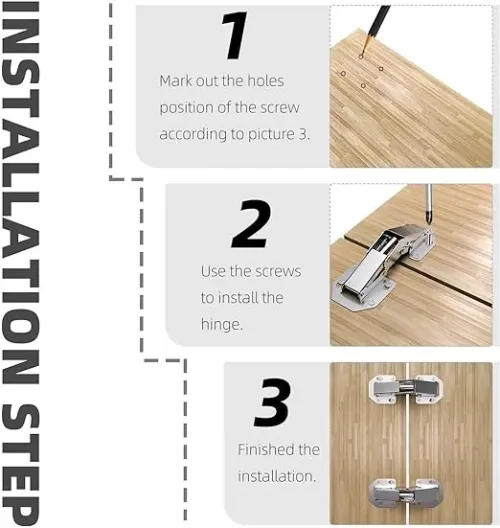 INSTALLATION STEP

1

Mark out the holes position of the screw according to picture 3.

2

Use the screws to install the hinge.

3

Finished the installation.