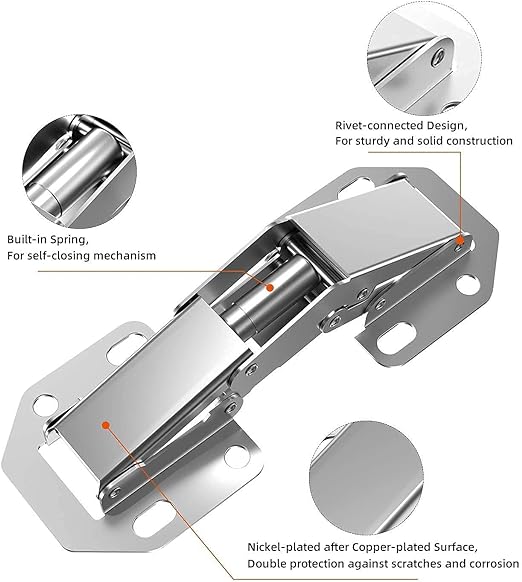 Rivet-connected Design,
For sturdy and solid construction

Built-in Spring,
For self-closing mechanism

Nickel-plated after Copper-plated Surface,
Double protection against scratches and corrosion