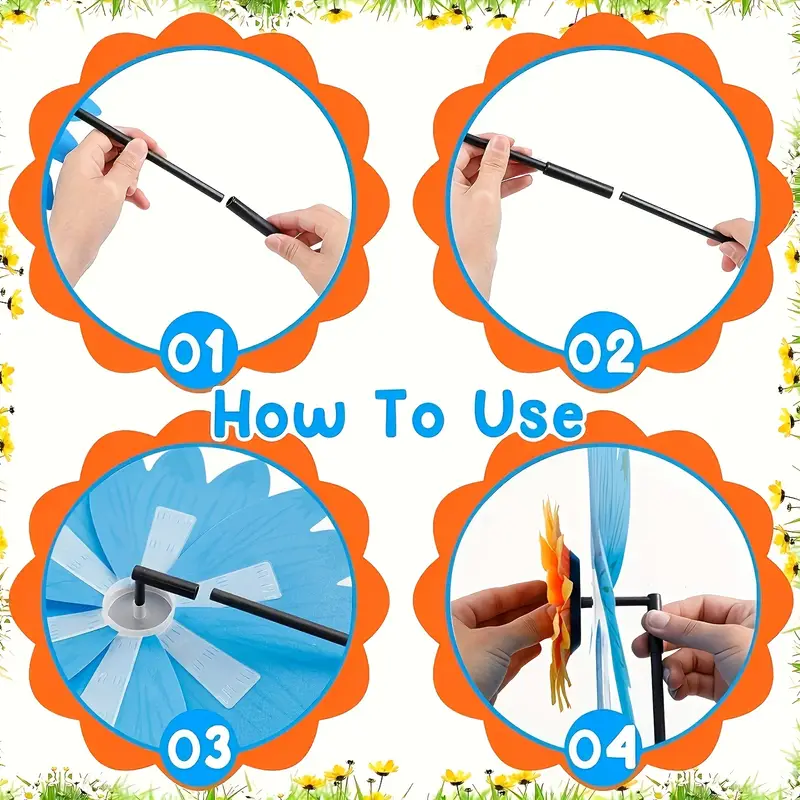 01

02

How To Use

03

04