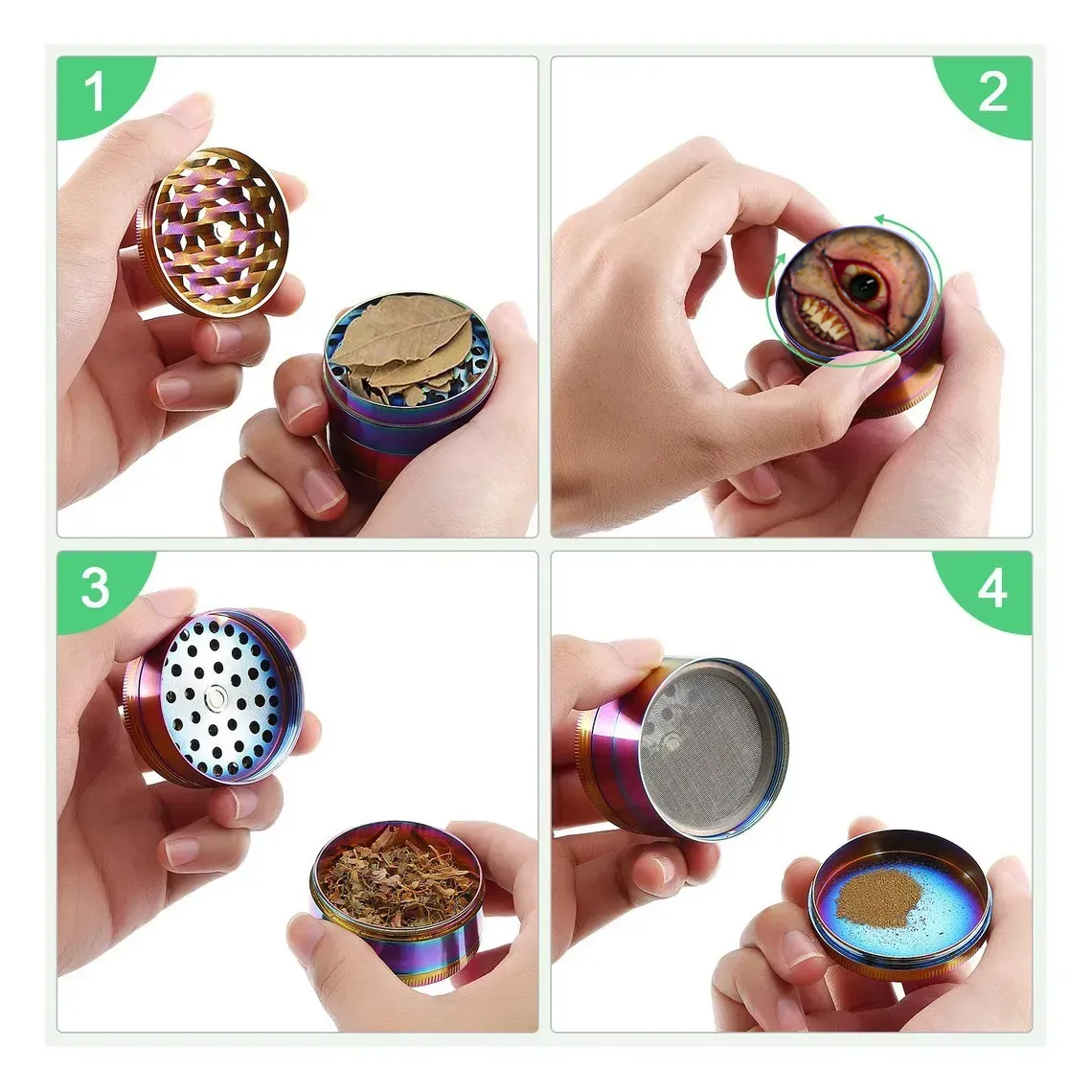 1

2

3

4