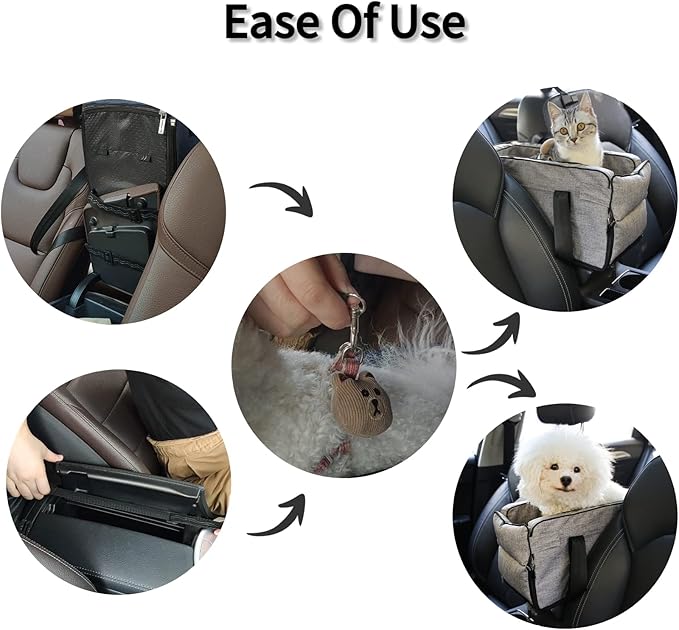 Ease Of Use