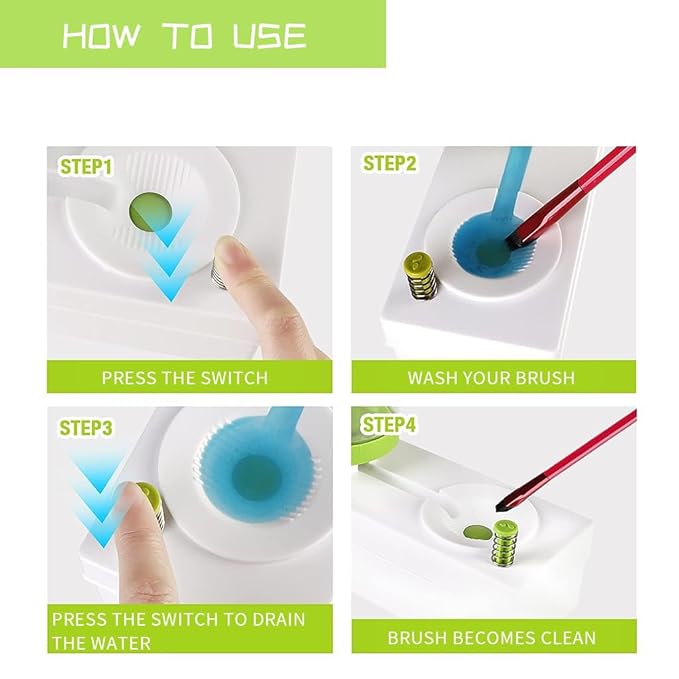 HOW TO USE

STEP1

PRESS THE SWITCH

STEP2

WASH YOUR BRUSH

STEP3

PRESS THE SWITCH TO DRAIN THE WATER

STEP4

BRUSH BECOMES CLEAN