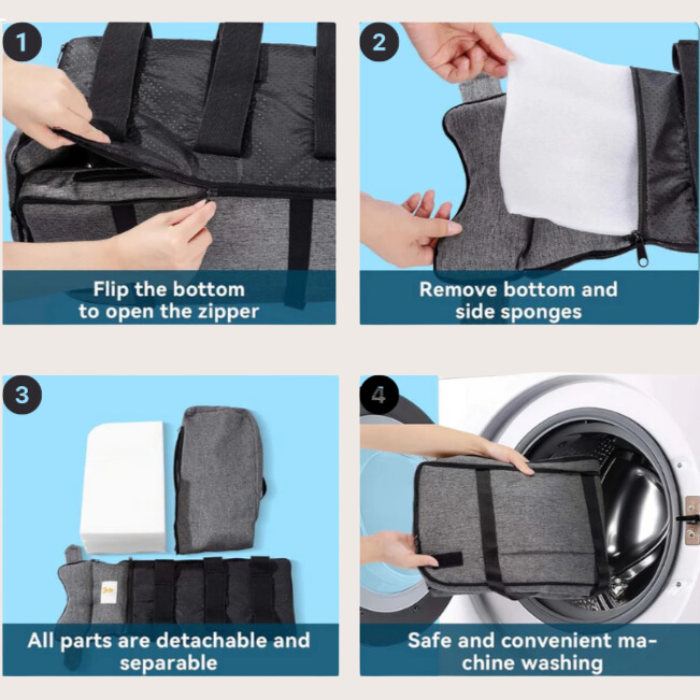 1

Flip the bottom to open the zipper

2

Remove bottom and side sponges

3

All parts are detachable and separable

4

Safe and convenient machine washing