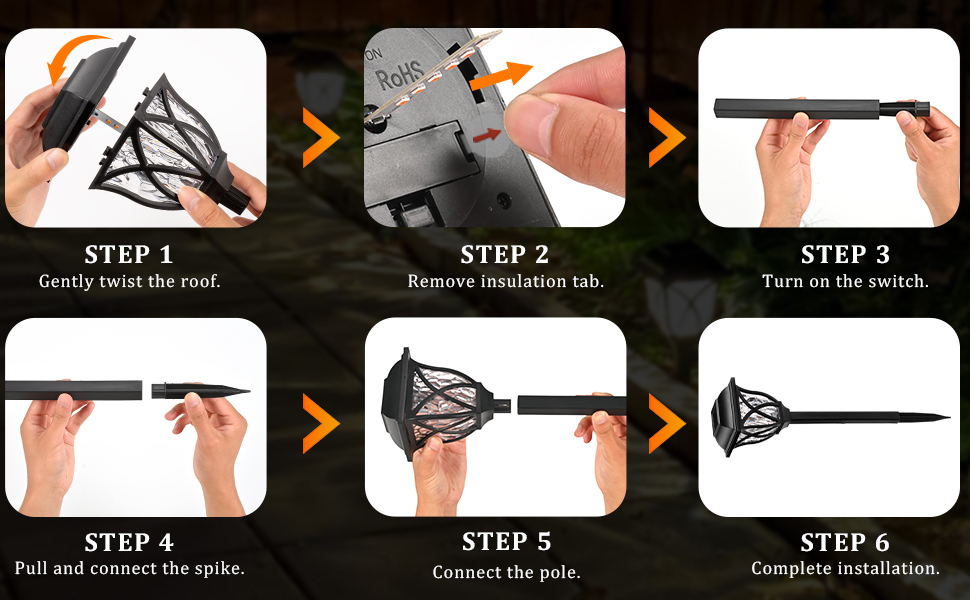 ON RoHS

STEP 1
Gently twist the roof.

STEP 2
Remove insulation tab.

STEP 3
Turn on the switch.

STEP 4
Pull and connect the spike.

STEP 5
Connect the pole.

STEP 6
Complete installation.