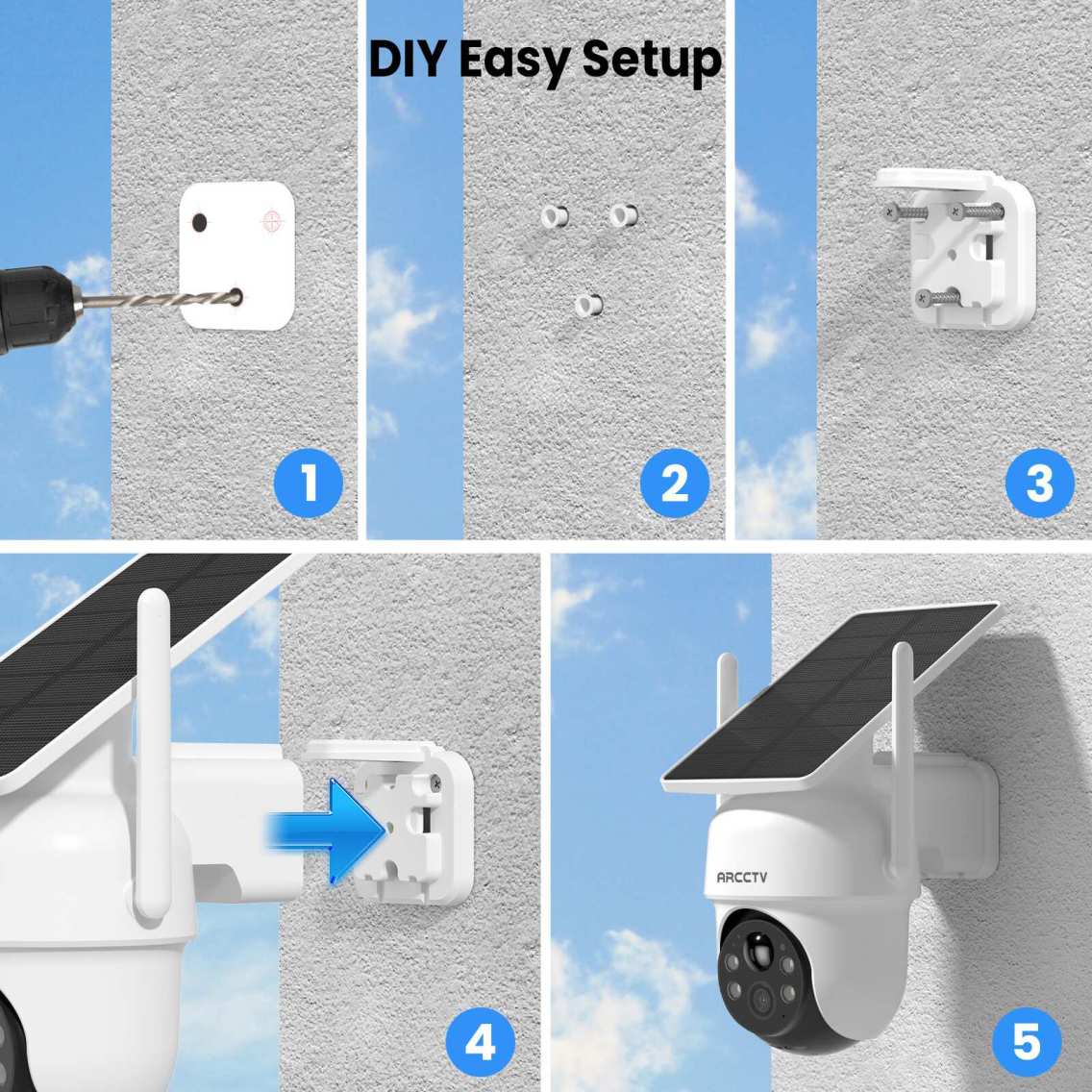 DIY Easy Setup

1

2

3

4

ARCCTV

5