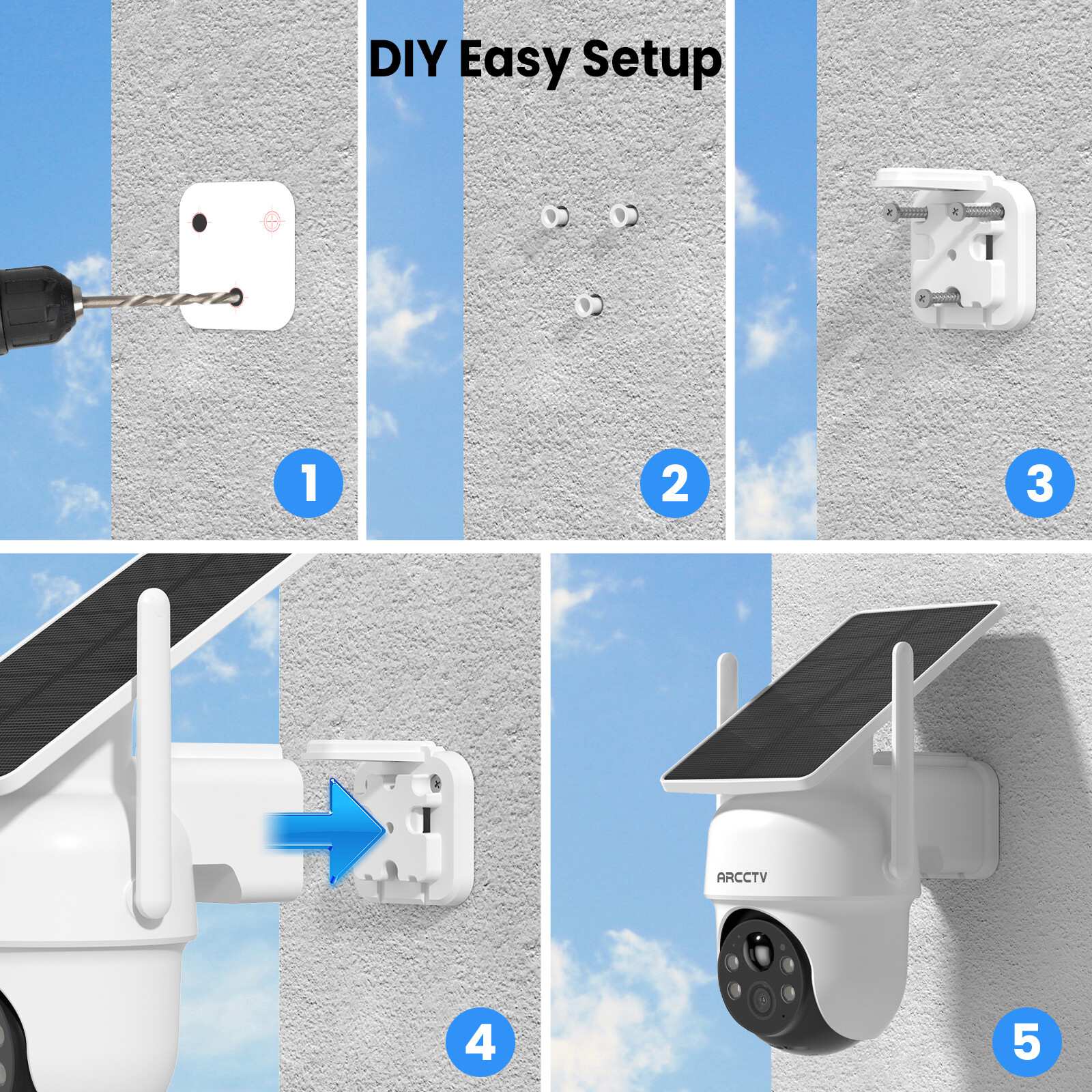 DIY Easy Setup

1

2

3

4

ARCCTV

5