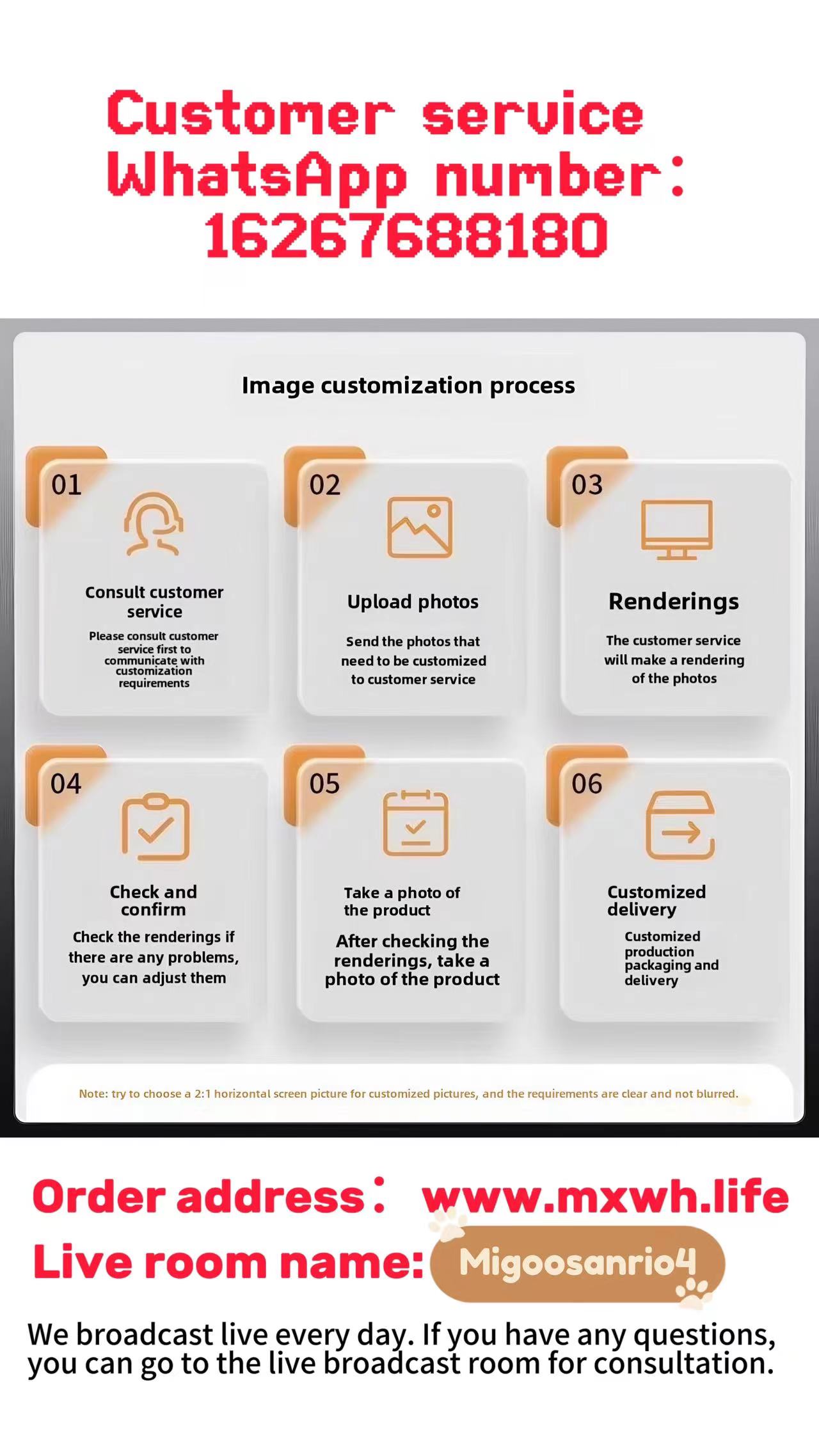 Customer service WhatsApp number: 16267688180

Image customization process

01
Consult customer service
Please consult customer service first to communicate with customization requirements

02
Upload photos
Send the photos that need to be customized to customer service

03
Renderings
The customer service will make a rendering of the photos

04
Check and confirm
Check the renderings if there are any problems, you can adjust them

05
Take a photo of the product
After checking the renderings, take a photo of the product

06
Customized delivery
Customized production packaging and delivery

Note: try to choose a 2:1 horizontal screen picture for customized pictures, and the requirements are clear and not blurred.

Order address： www.mxwh.life
Live room name: Migoosanrio4
We broadcast live every day. If you have any questions, you can go to the live broadcast room for consultation.