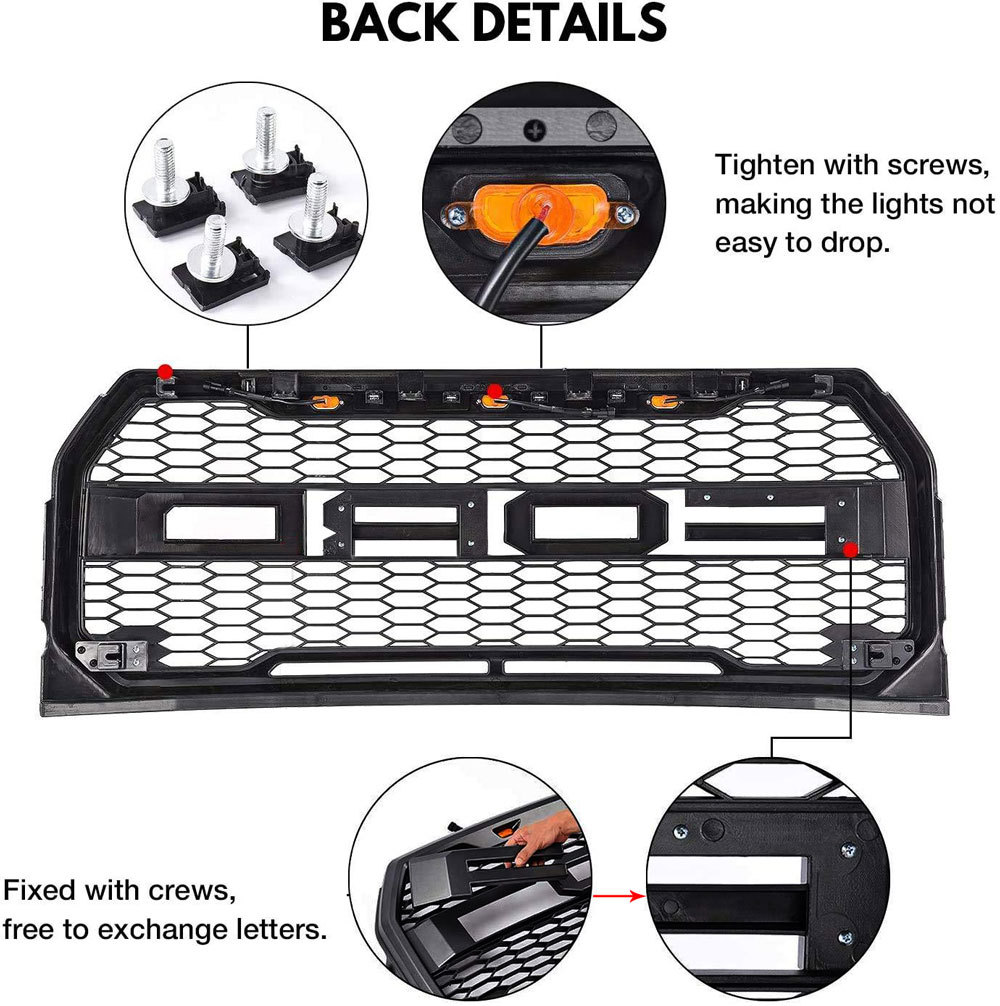 BACK DETAILS

Tighten with screws, making the lights not easy to drop.

Fixed with crews, free to exchange letters.