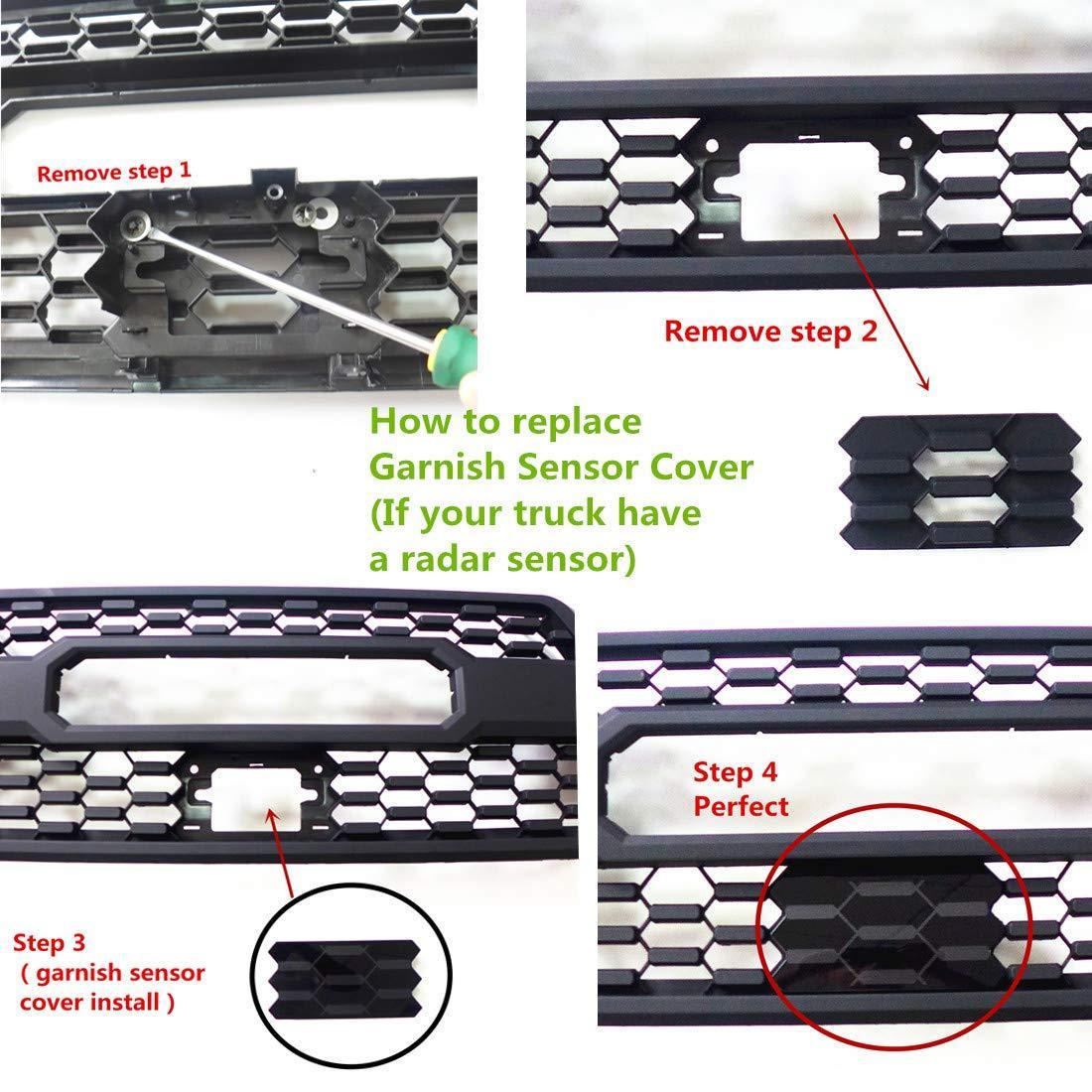 Remove step 1

Remove step 2

How to replace Garnish Sensor Cover (If your truck have a radar sensor)

Step 3 ( garnish sensor cover install )

Step 4 Perfect