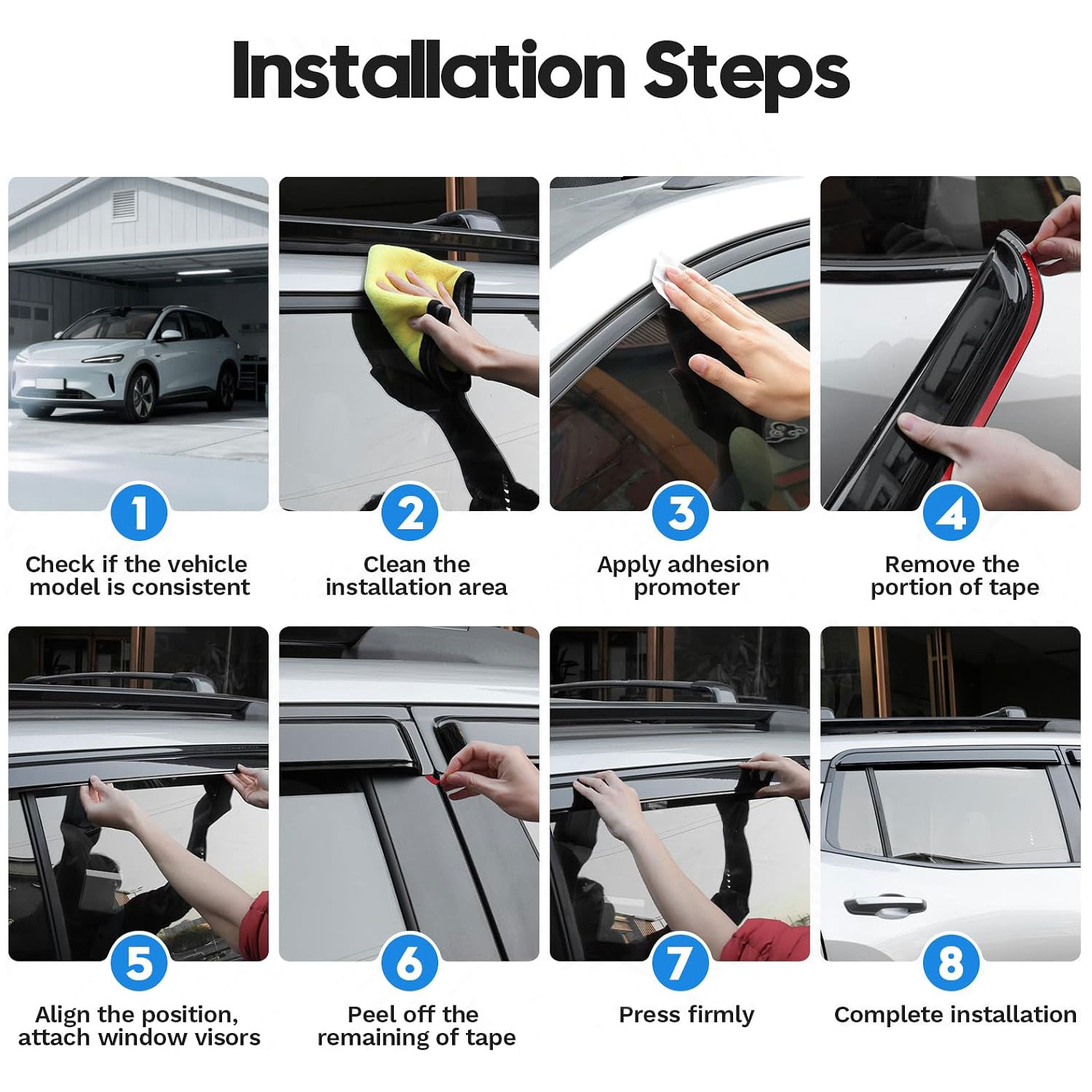 Installation Steps

1
Check if the vehicle model is consistent

2
Clean the installation area

3
Apply adhesion promoter

4
Remove the portion of tape

5
Align the position, attach window visors

6
Peel off the remaining of tape

7
Press firmly

8
Complete installation