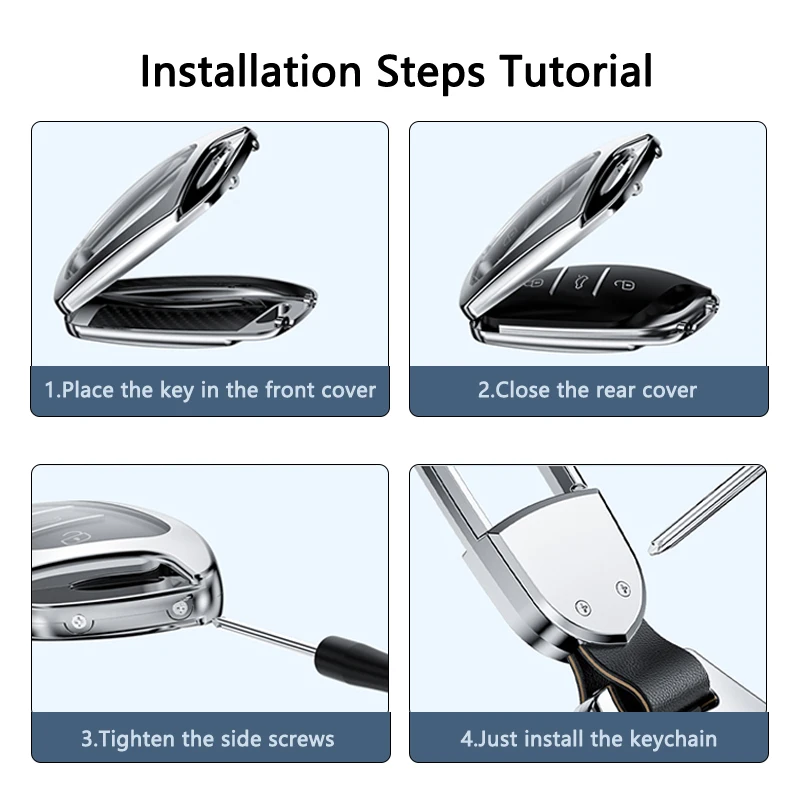 Installation Steps Tutorial

1.Place the key in the front cover

2.Close the rear cover

3.Tighten the side screws

4.Just install the keychain