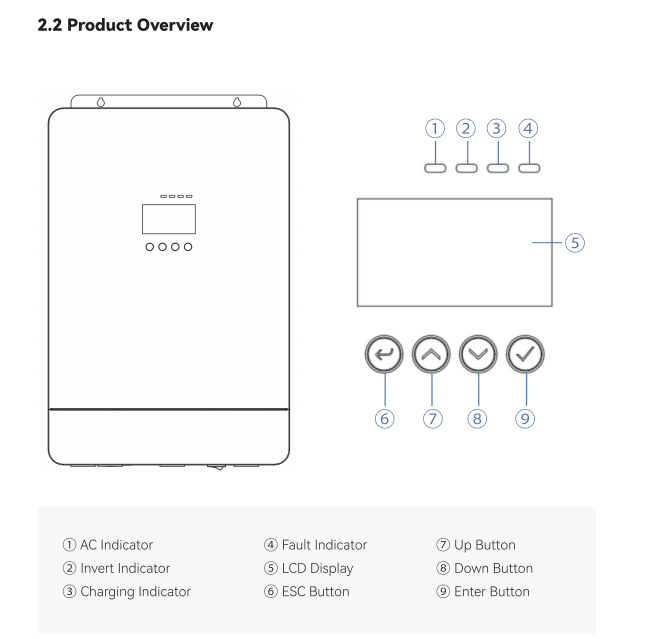 2.2 Product Overview

①
②
③
④
⑤
⑥
⑦
⑧
⑨

① AC Indicator
② Invert Indicator
③ Charging Indicator

④ Fault Indicator
⑤ LCD Display
⑥ ESC Button

⑦ Up Button
⑧ Down Button
⑨ Enter Button