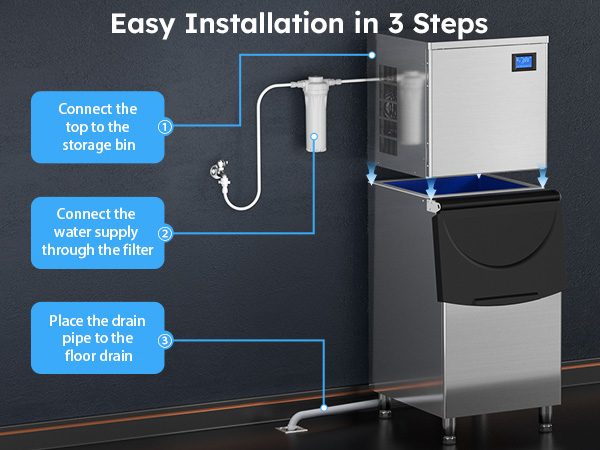 Easy Installation in 3 Steps

Connect the top to the storage bin

①

Connect the water supply through the filter

②

Place the drain pipe to the floor drain

③