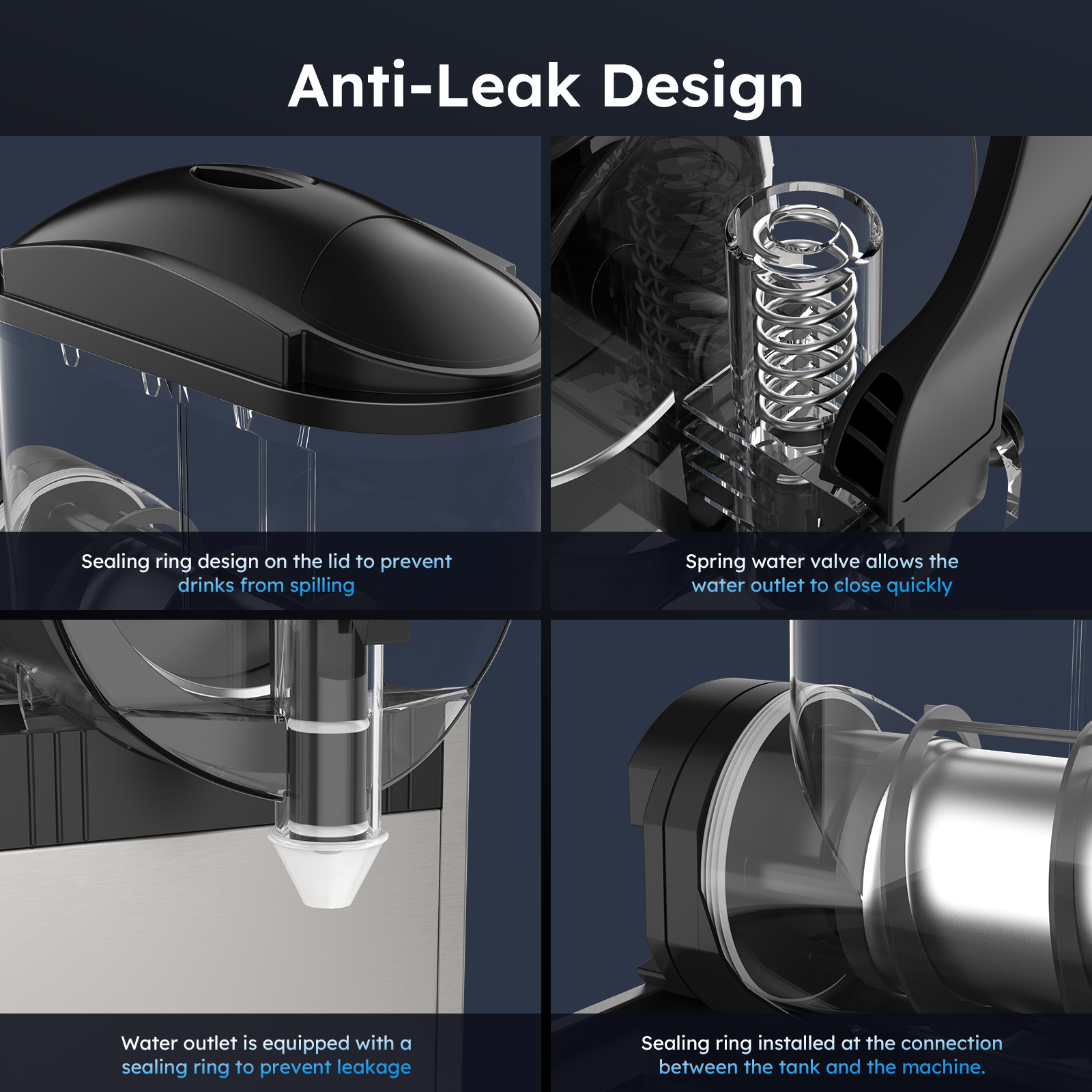 Anti-Leak Design

Sealing ring design on the lid to prevent drinks from spilling

Spring water valve allows the water outlet to close quickly

Water outlet is equipped with a sealing ring to prevent leakage

Sealing ring installed at the connection between the tank and the machine.